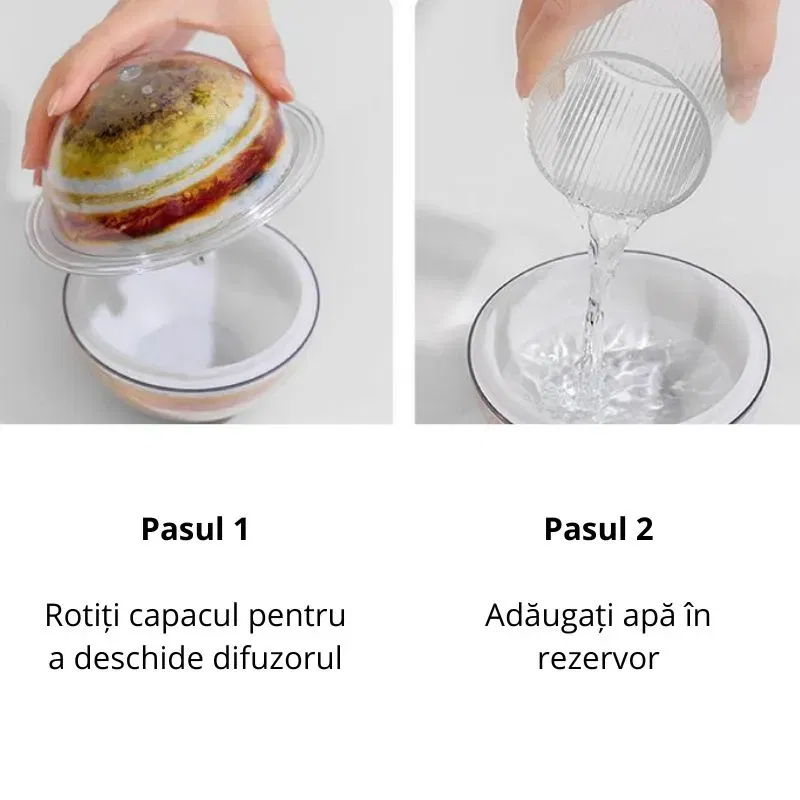 Pasul 1

Rotiți capacul pentru a deschide difuzorul

Pasul 2

Adăugați apă în rezervor