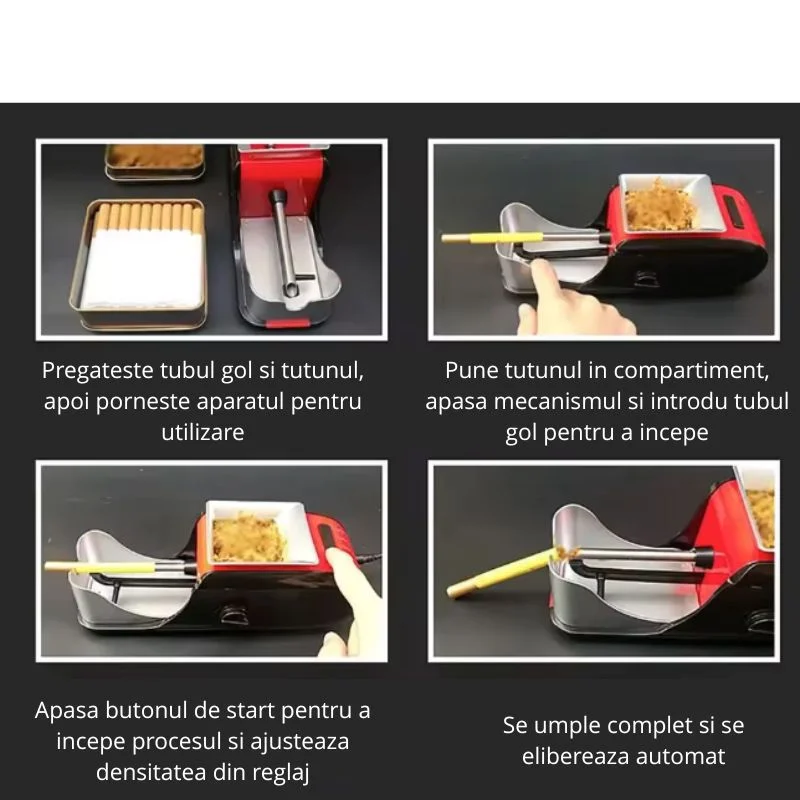 Pregateste tubul gol si tutunul, apoi porneste aparatul pentru utilizare

Pune tutunul in compartiment, apasa mecanismul si introdu tubul gol pentru a incepe

Apasa butonul de start pentru a incepe procesul si ajusteaza densitatea din reglaj

Se umple complet si se elibereaza automat