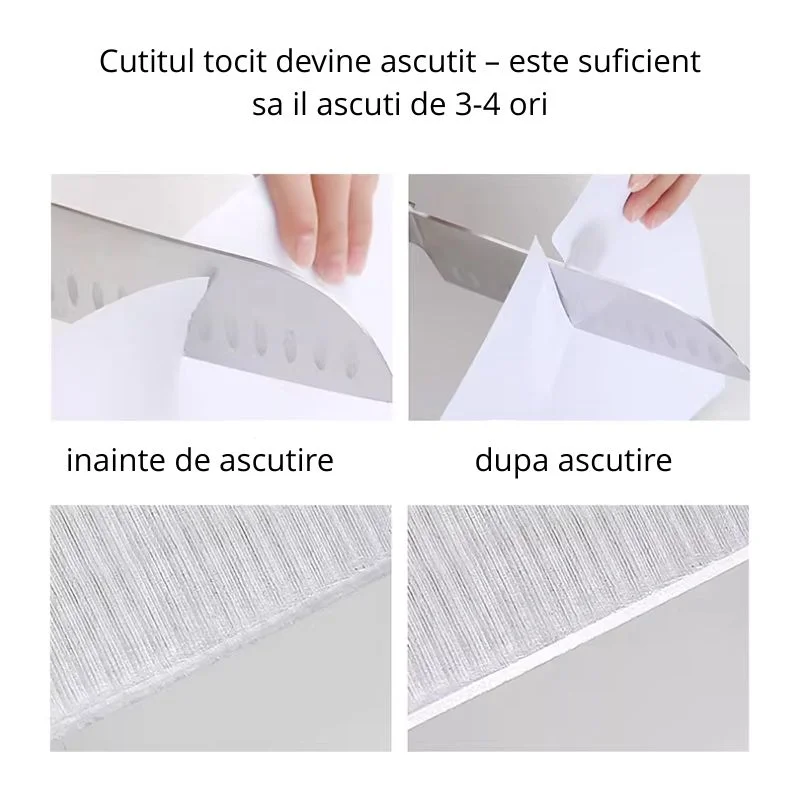 Cutitul tocit devine ascutit – este suficient sa il ascuti de 3-4 ori

inainte de ascutire

dupa ascutire