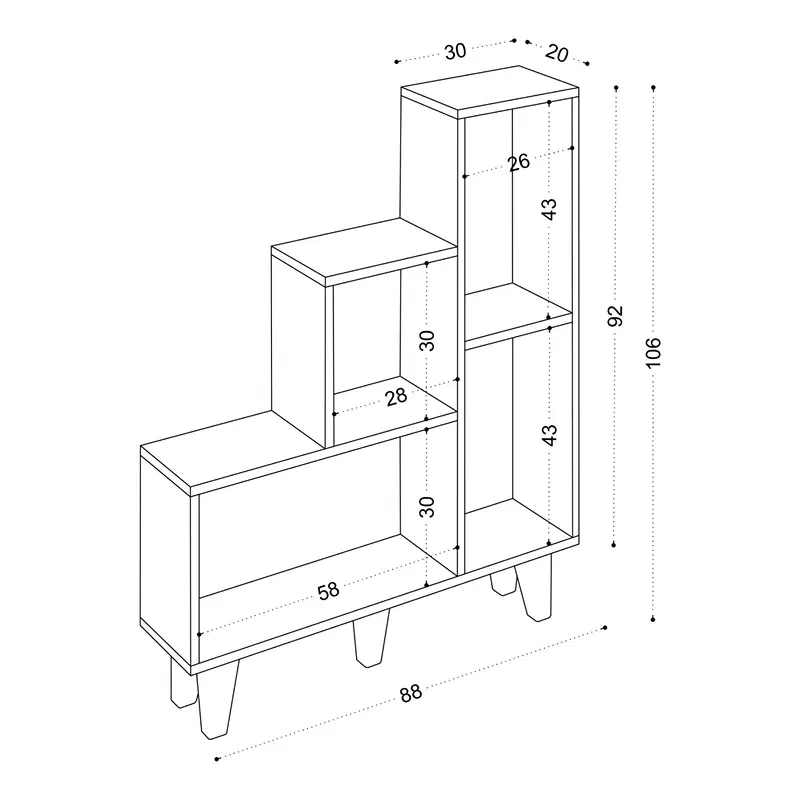 30
20
26
43
92
106
30
28
43
30
58
88