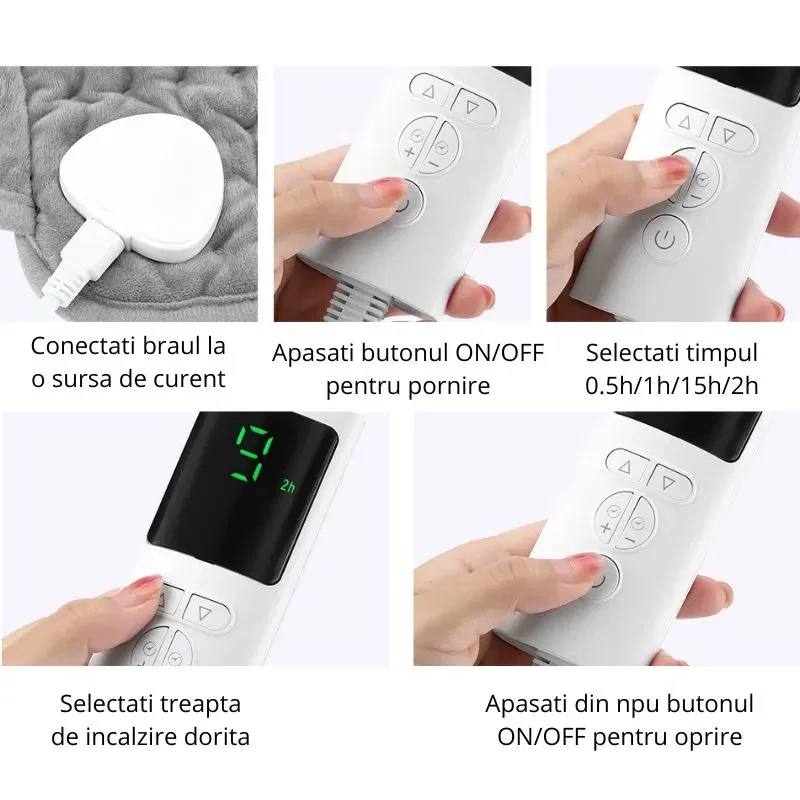 Conectati braul la o sursa de curent

Apasati butonul ON/OFF pentru pornire

Selectati timpul 0.5h/1h/15h/2h

9
2h

Selectati treapta de incalzire dorita

Apasati din npu butonul ON/OFF pentru oprire