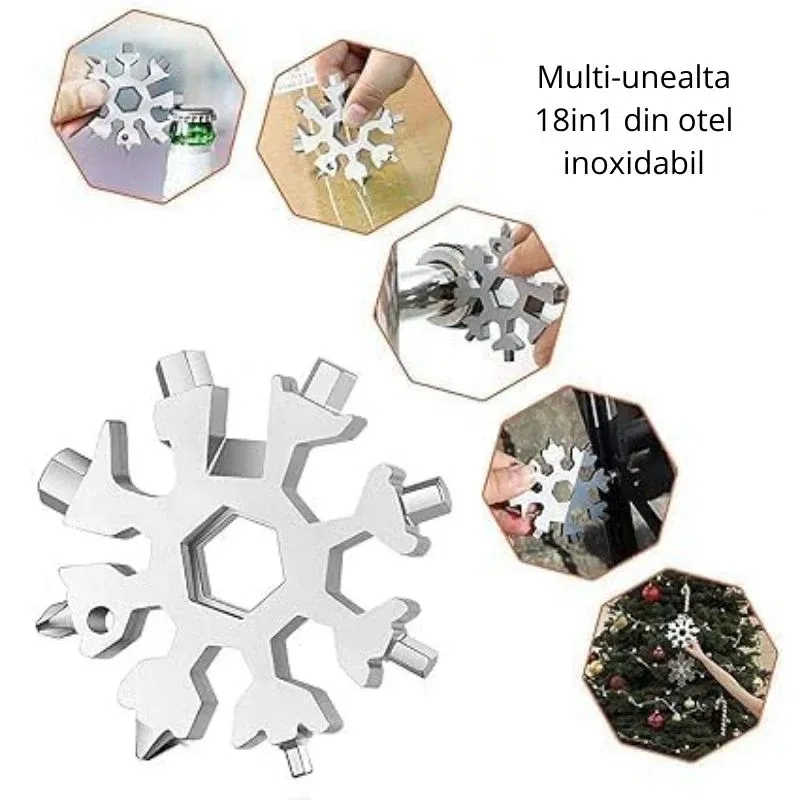 Multi-unealta 18in1 din otel inoxidabil