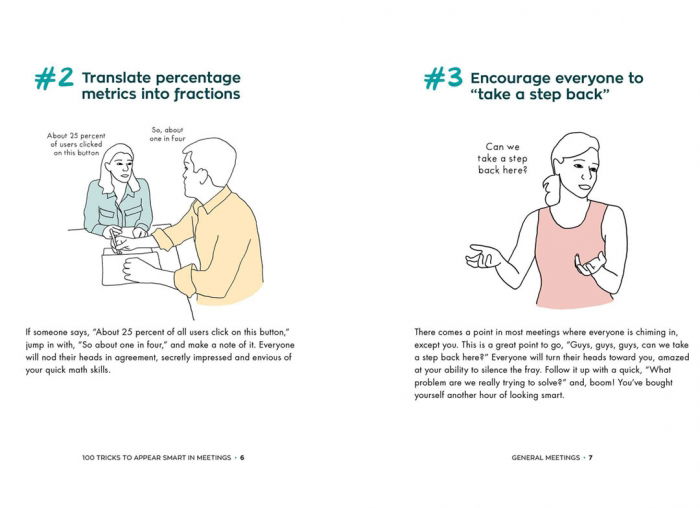 #2 Translate percentage metrics into fractions

About 25 percent of users clicked on this button

So, about one in four

If someone says, "About 25 percent of all users click on this button," jump in with, "So about one in four," and make a note of it. Everyone will nod their heads in agreement, secretly impressed and envious of your quick math skills.

100 TRICKS TO APPEAR SMART IN MEETINGS • 6

#3 Encourage everyone to "take a step back"

Can we take a step back here?

There comes a point in most meetings where everyone is chiming in, except you. This is a great point to go, "Guys, guys, guys, can we take a step back here?" Everyone will turn their heads toward you, amazed at your ability to silence the fray. Follow it up with a quick, "What problem are we really trying to solve?" and, boom! You've bought yourself another hour of looking smart.

GENERAL MEETINGS • 7