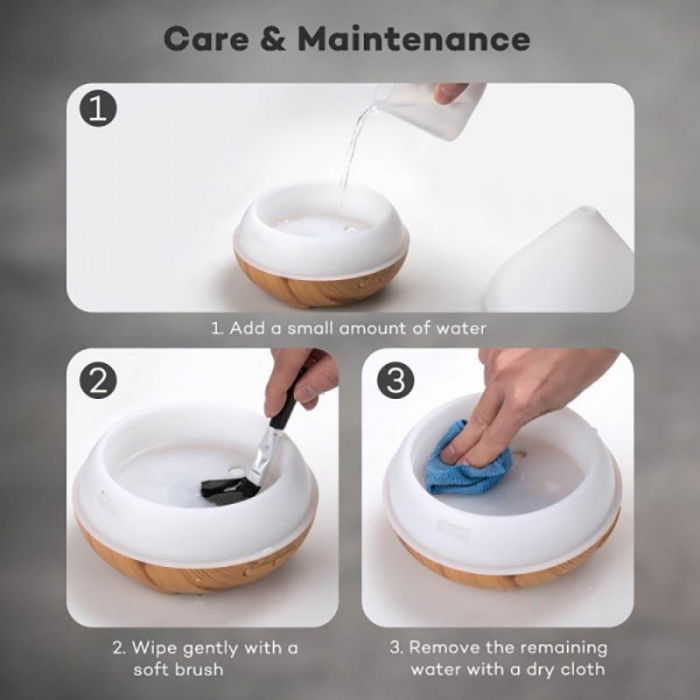 Care & Maintenance

1

1. Add a small amount of water

2

2. Wipe gently with a soft brush

3

3. Remove the remaining water with a dry cloth