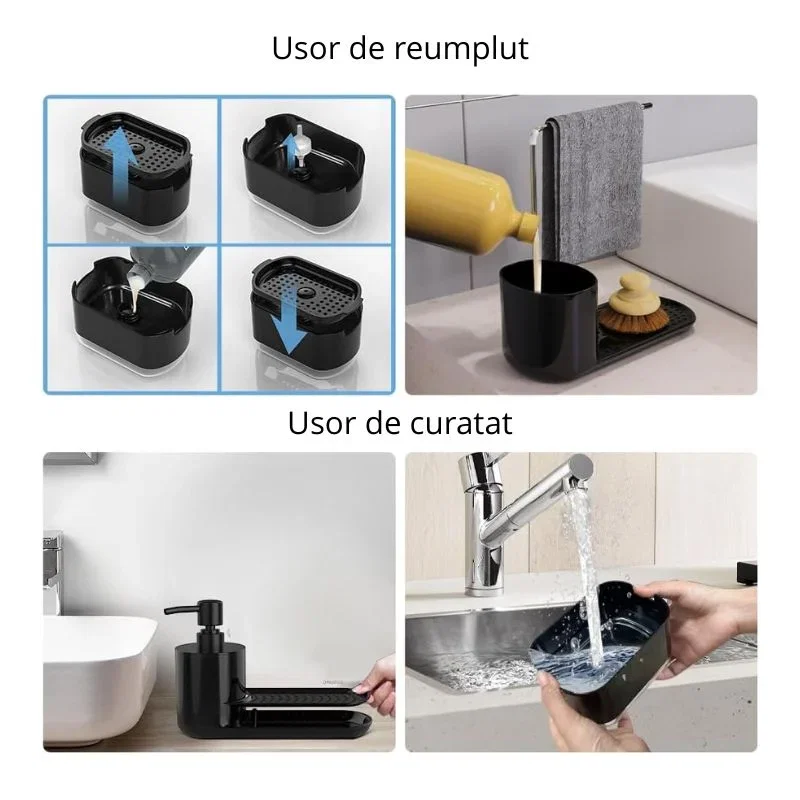 Usor de reumplut

Usor de curatat