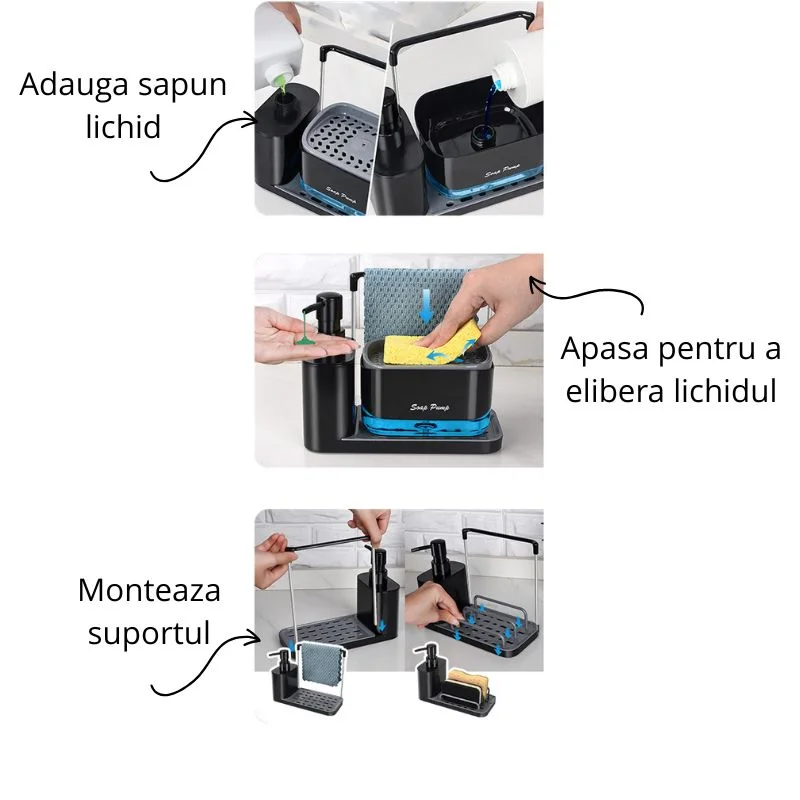 Adauga sapun lichid

Soap Pump

Soap Pump

Apasa pentru a elibera lichidul

Soap Pump

Monteaza suportul