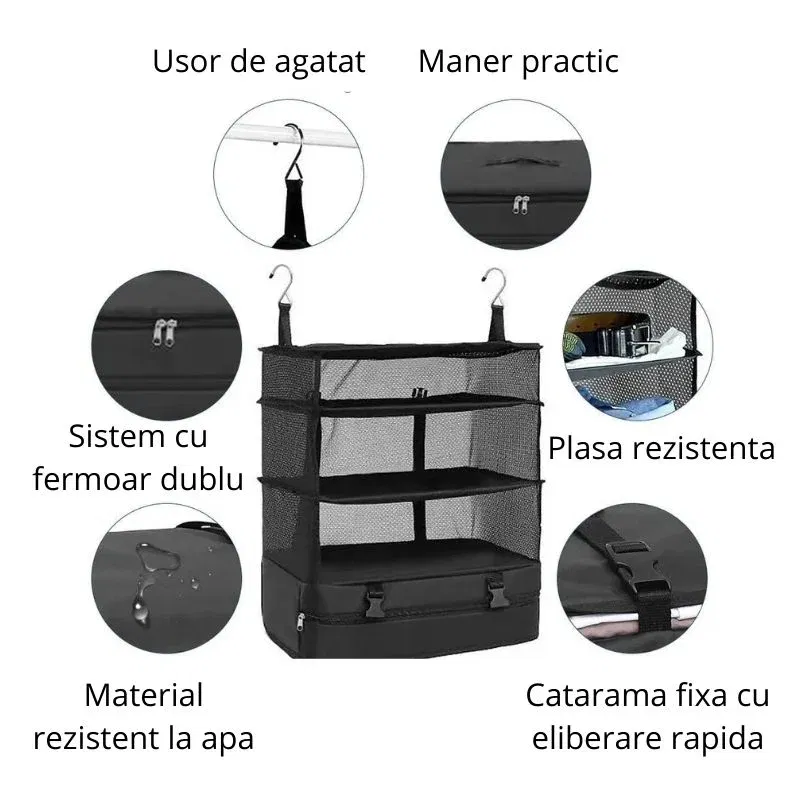 Usor de agatat

Maner practic

Sistem cu fermoar dublu

Plasa rezistenta

Material rezistent la apa

Catarama fixa cu eliberare rapida