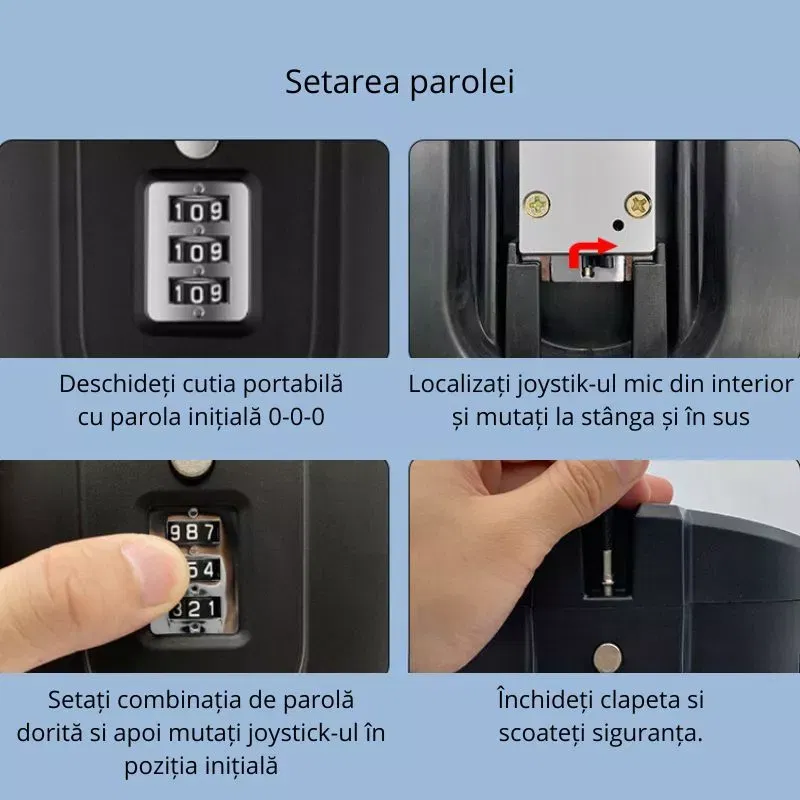 Setarea parolei

109
109
109

Deschideți cutia portabilă cu parola inițială 0-0-0

Localizați joystik-ul mic din interior și mutați la stânga și în sus

987
54
321

Setați combinația de parolă dorită si apoi mutați joystick-ul în poziția inițială

Închideți clapeta si scoateți siguranța.