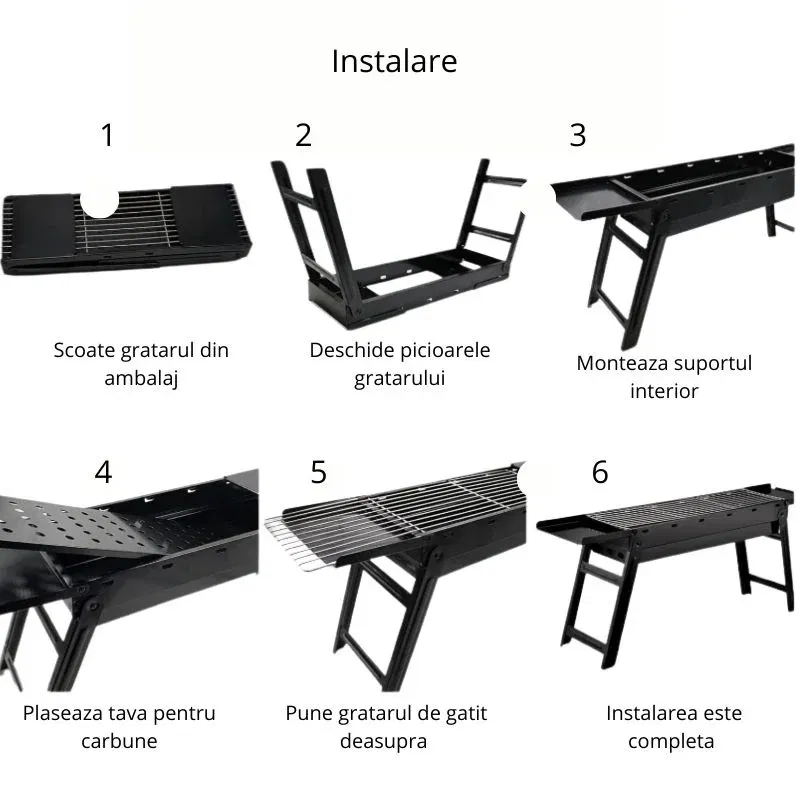 Instalare

1

Scoate gratarul din ambalaj

2

Deschide picioarele gratarului

3

Monteaza suportul interior

4

Plaseaza tava pentru carbune

5

Pune gratarul de gatit deasupra

6

Instalarea este completa