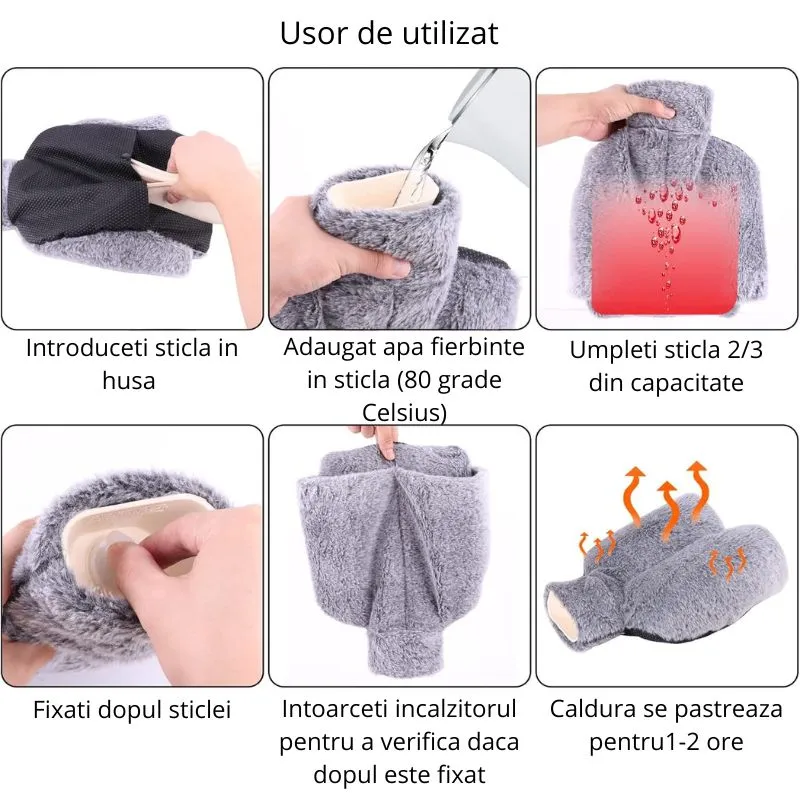 Usor de utilizat

Introduceti sticla in husa

Adaugat apa fierbinte in sticla (80 grade Celsius)

Umpleti sticla 2/3 din capacitate

Fixati dopul sticlei

Intoarceti incalzitorul pentru a verifica daca dopul este fixat

Caldura se pastreaza pentru1-2 ore