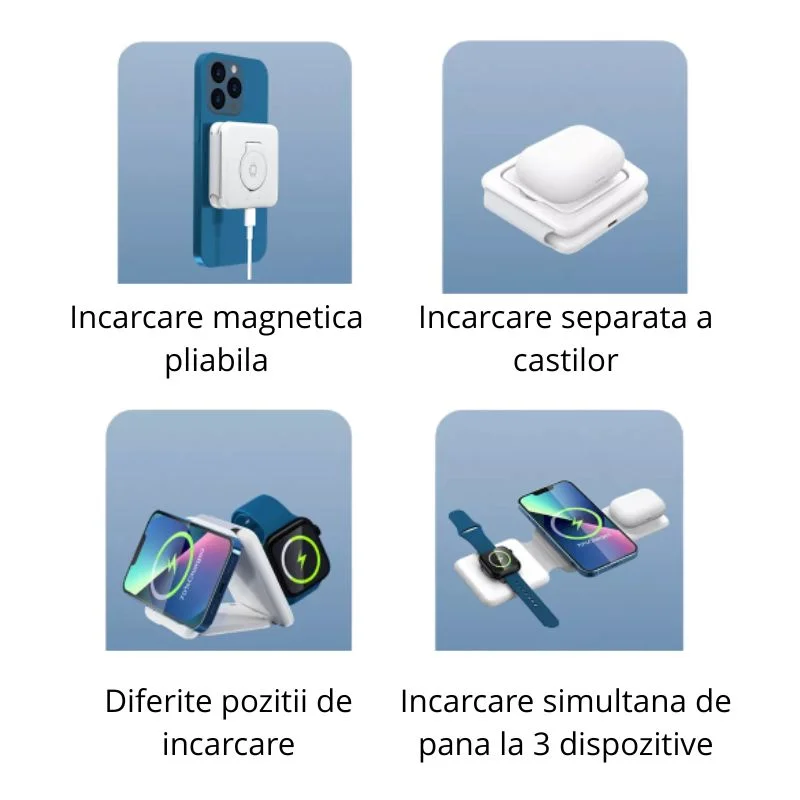 Incarcare magnetica pliabila

Incarcare separata a castilor

Diferite pozitii de incarcare

Incarcare simultana de pana la 3 dispozitive