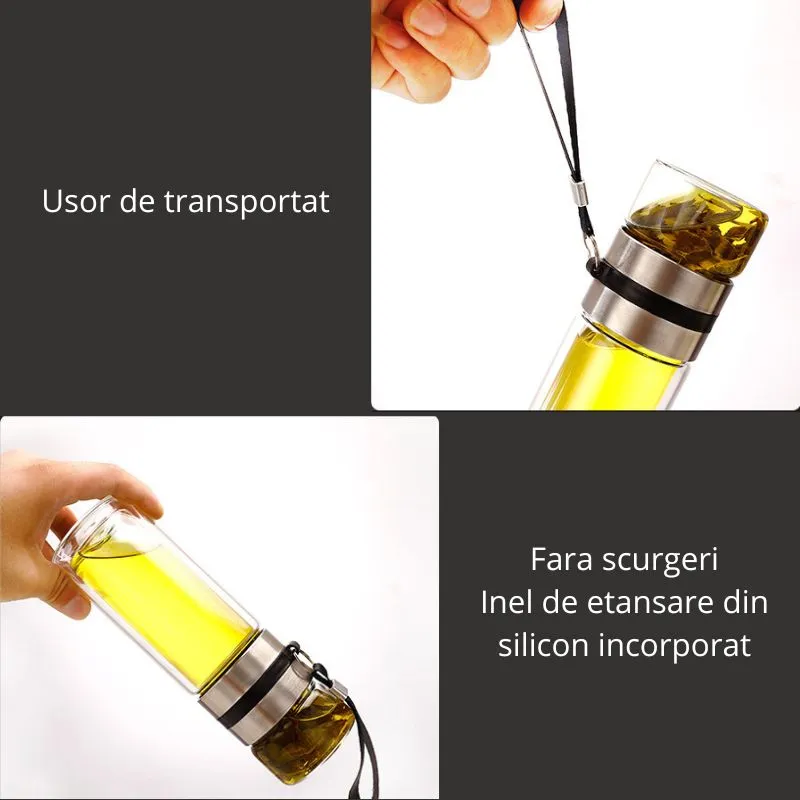 Usor de transportat

Fara scurgeri
Inel de etansare din silicon incorporat