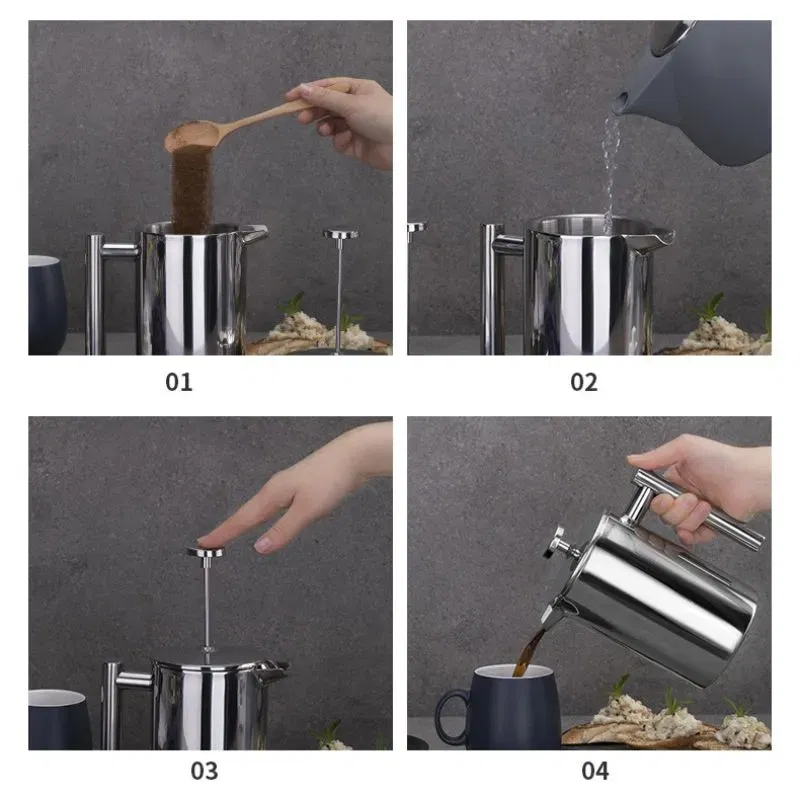 01

02

03

04