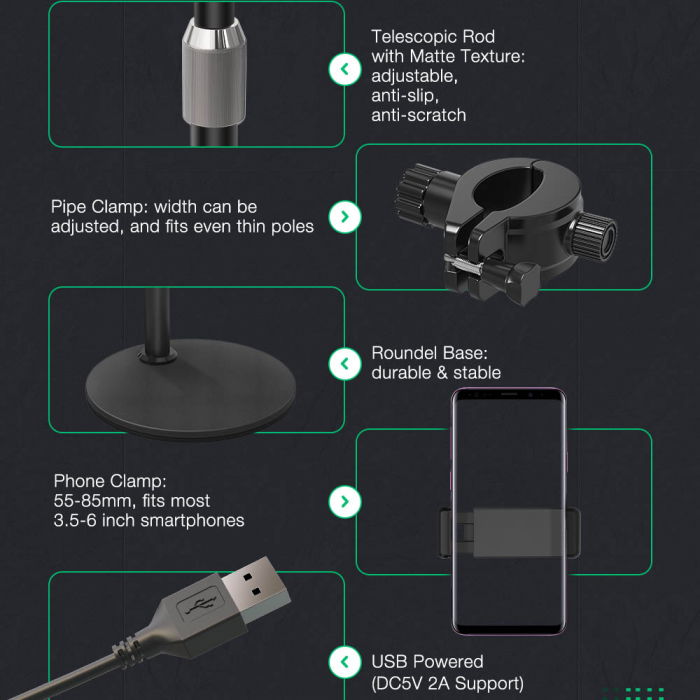 Telescopic Rod with Matte Texture: adjustable, anti-slip, anti-scratch

Pipe Clamp: width can be adjusted, and fits even thin poles

Roundel Base: durable & stable

Phone Clamp: 55-85mm, fits most 3.5-6 inch smartphones

USB Powered (DC5V 2A Support)