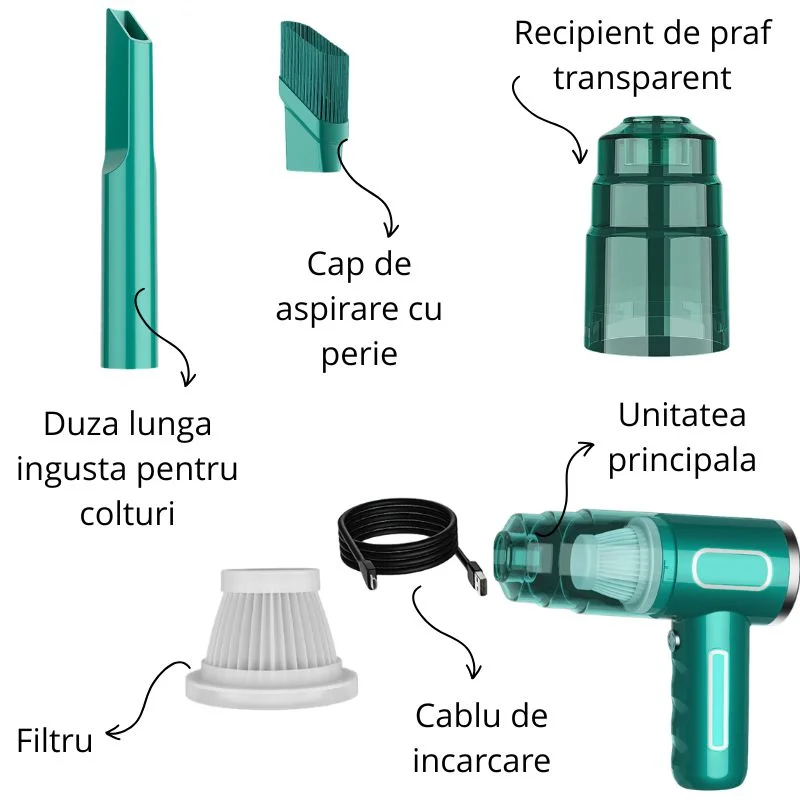 Recipient de praf transparent

Cap de aspirare cu perie

Duza lunga ingusta pentru colturi

Unitatea principala

Filtru

Cablu de incarcare