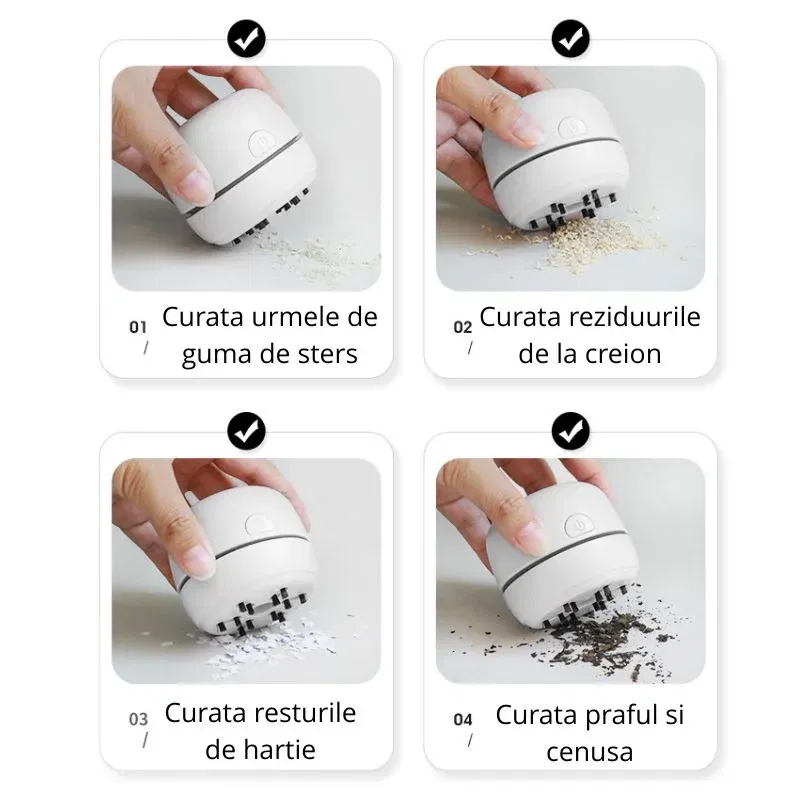 01 / Curata urmele de guma de sters

02 / Curata reziduurile de la creion

03 / Curata resturile de hartie

04 / Curata praful si cenusa