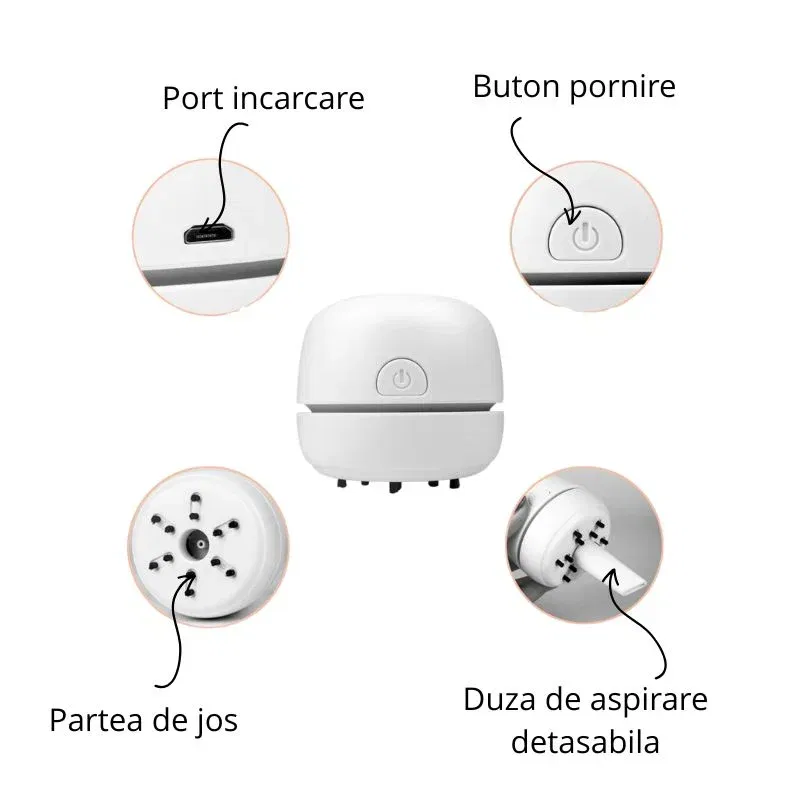 Port incarcare

Buton pornire

Partea de jos

Duza de aspirare detasabila