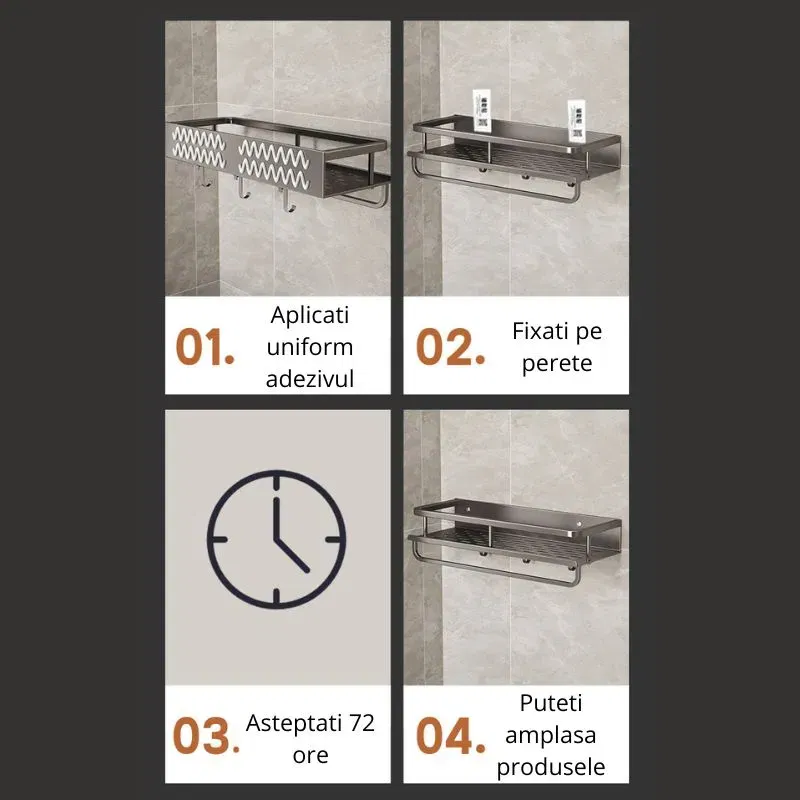 01. Aplicati uniform adezivul

02. Fixati pe perete

03. Asteptati 72 ore

04. Puteti amplasa produsele