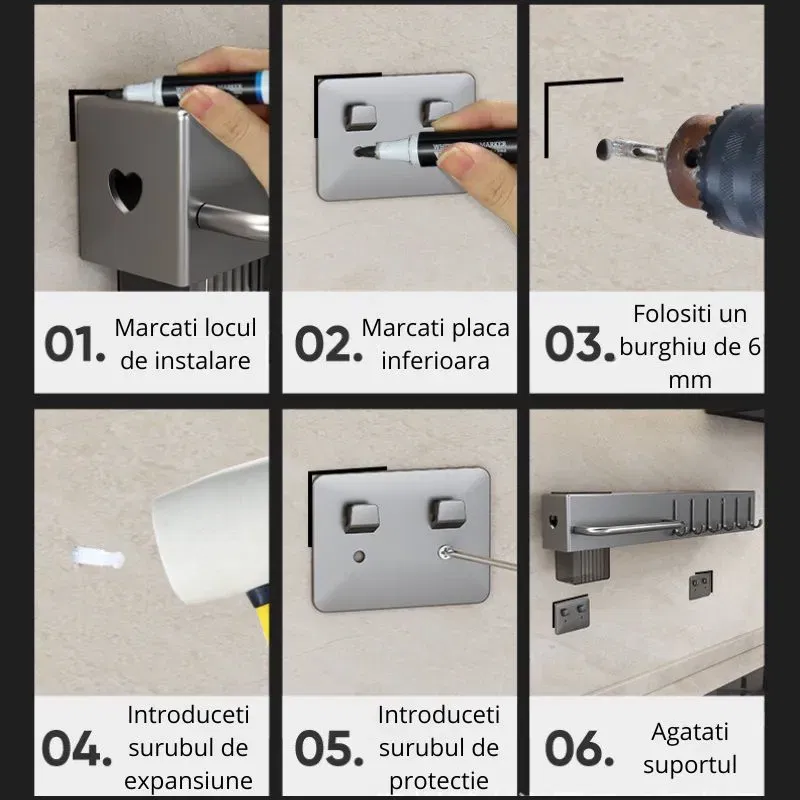 01. Marcati locul de instalare

02. Marcati placa inferioara

03. Folositi un burghiu de 6 mm

04. Introduceti surubul de expansiune

05. Introduceti surubul de protectie

06. Agatati suportul