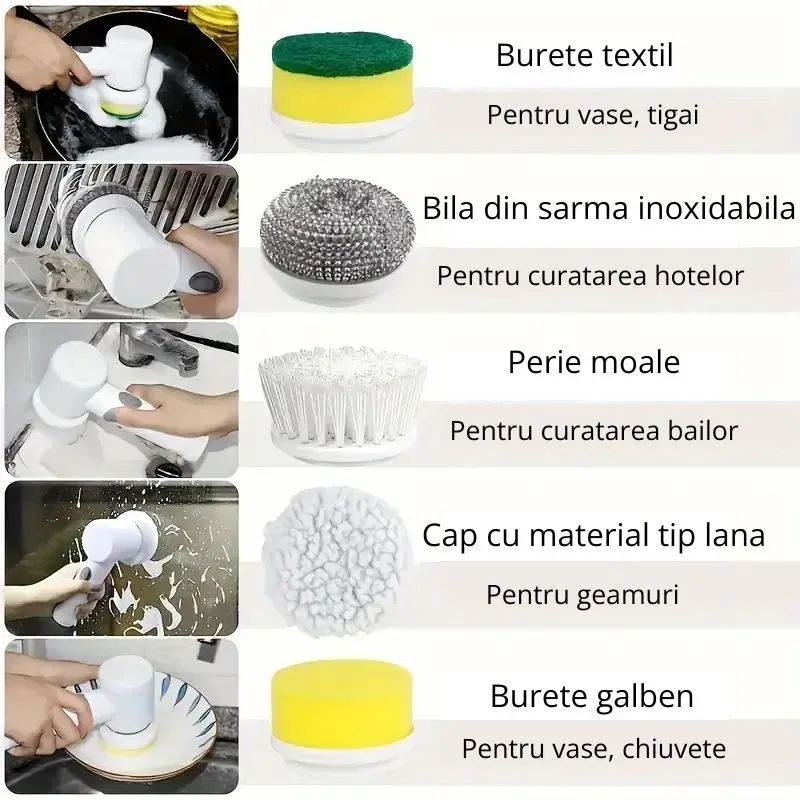 Burete textil

Pentru vase, tigai

Bila din sarma inoxidabila

Pentru curatarea hotelor

Perie moale

Pentru curatarea bailor

Cap cu material tip lana

Pentru geamuri

Burete galben

Pentru vase, chiuvete