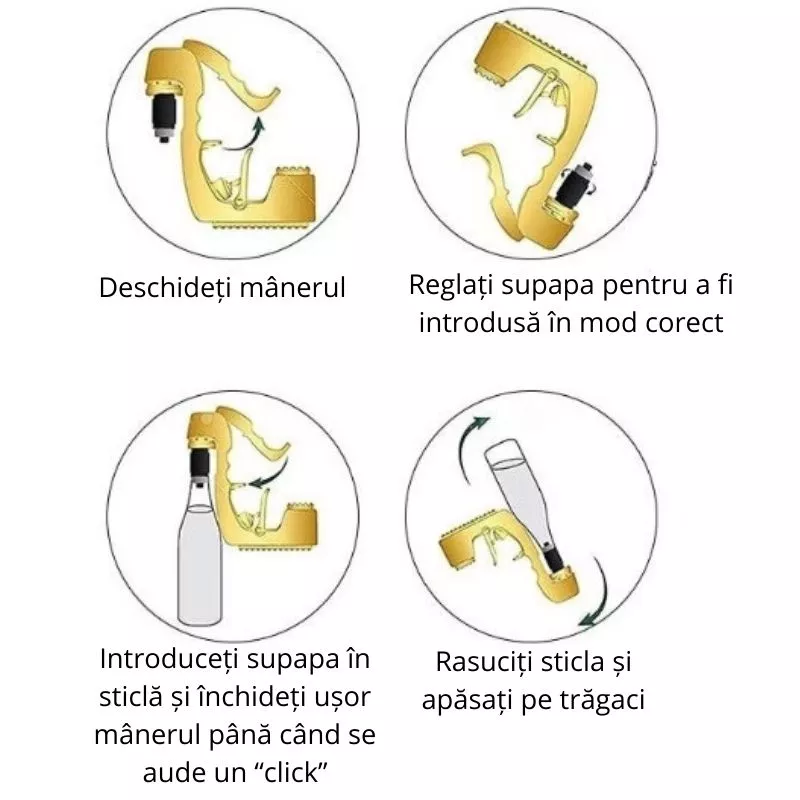 Deschideți mânerul

Reglați supapa pentru a fi introdusă în mod corect

Introduceți supapa în sticlă și închideți ușor mânerul până când se aude un “click”

Rasuciți sticla și apăsați pe trăgaci