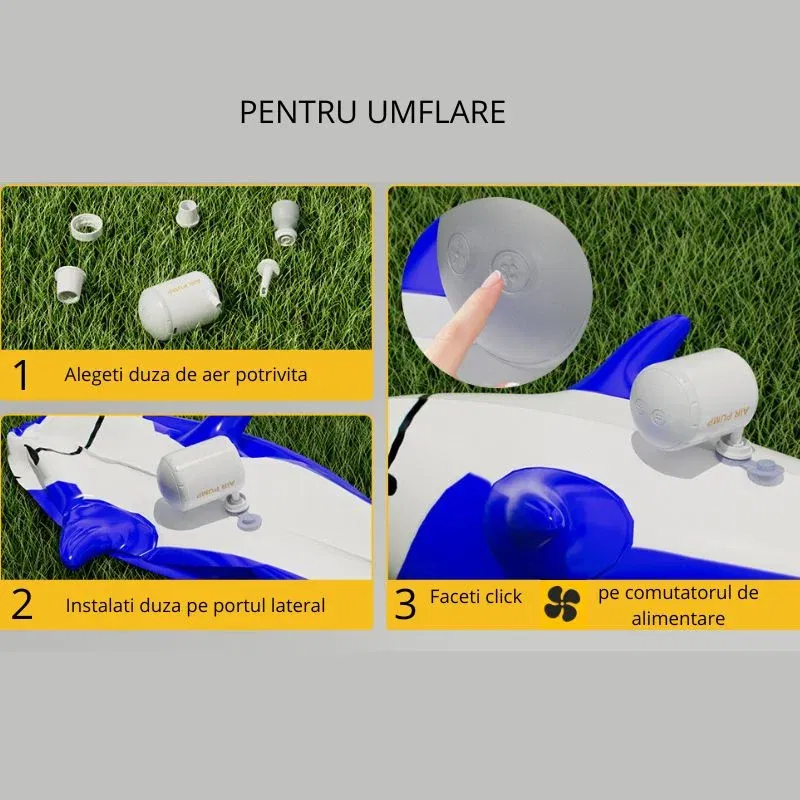 PENTRU UMFLARE

AIR PUMP

1 Alegeti duza de aer potrivita

AIR PUMP

2 Instalati duza pe portul lateral

AIR PUMP

3 Faceti click pe comutatorul de alimentare