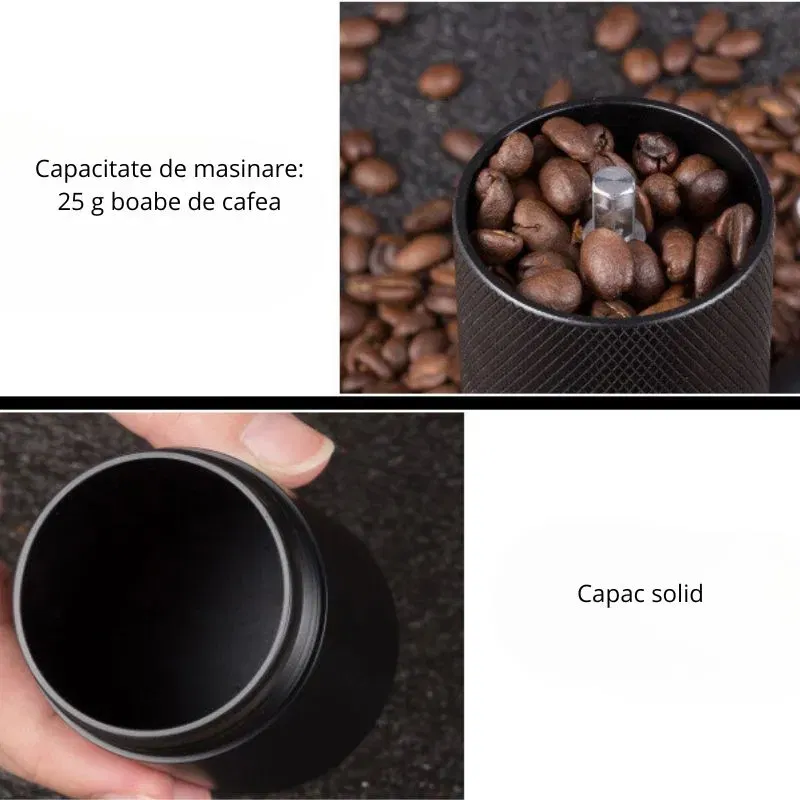 Capacitate de masinare:
25 g boabe de cafea

Capac solid