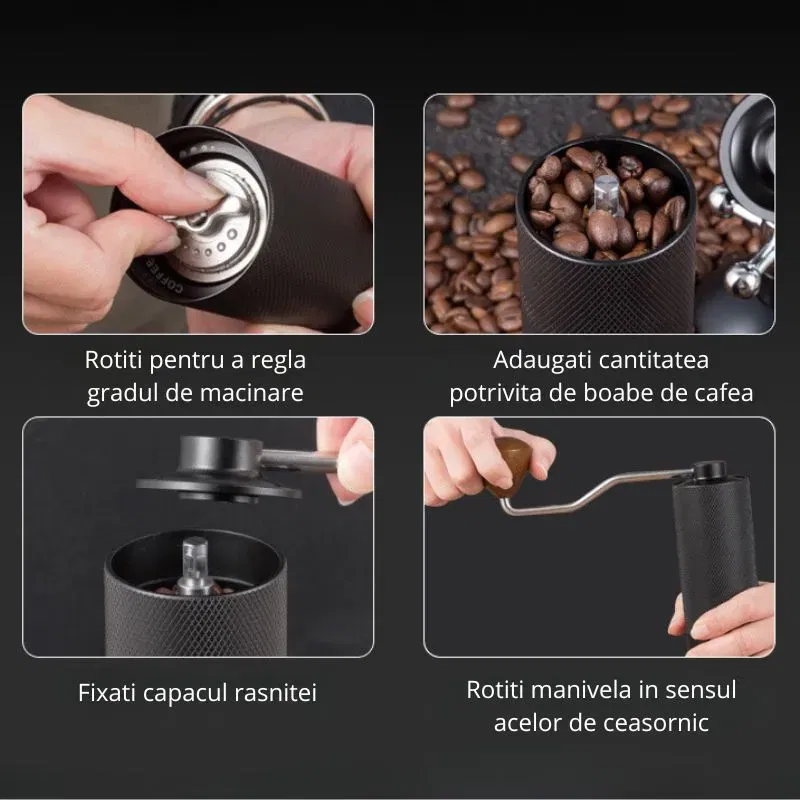 COFFEE

Rotiti pentru a regla gradul de macinare

Adaugati cantitatea potrivita de boabe de cafea

Fixati capacul rasnitei

Rotiti manivela in sensul acelor de ceasornic