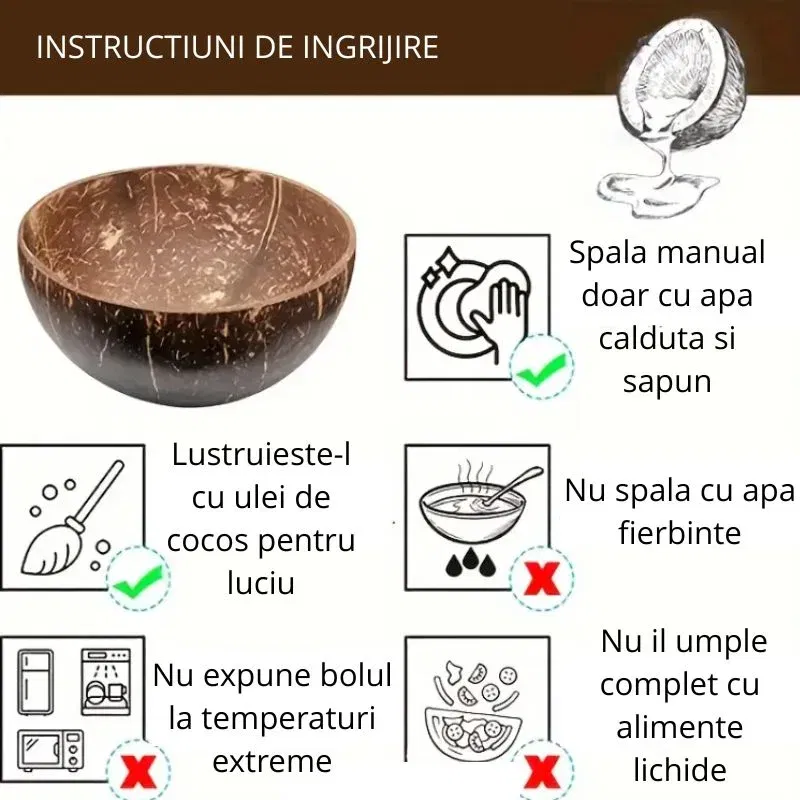 INSTRUCTIUNI DE INGRIJIRE

Spala manual doar cu apa calduta si sapun

Lustruieste-l cu ulei de cocos pentru luciu

Nu spala cu apa fierbinte

Nu expune bolul la temperaturi extreme

Nu il umple complet cu alimente lichide