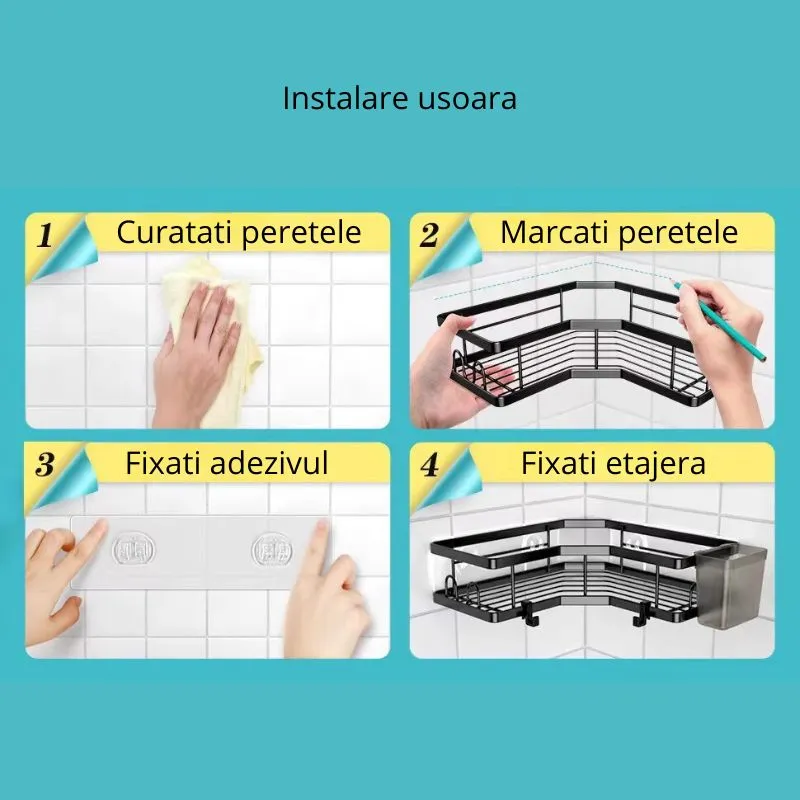 Instalare usoara

1 Curatati peretele

2 Marcati peretele

3 Fixati adezivul

4 Fixati etajera