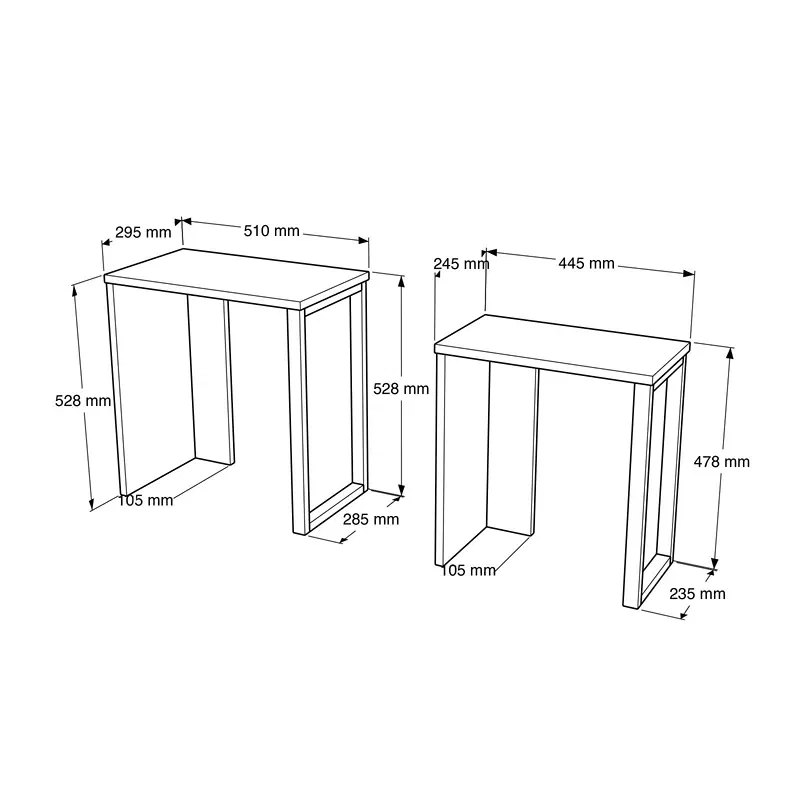 295 mm
510 mm
528 mm
528 mm
105 mm
285 mm
245 mm
445 mm
478 mm
105 mm
235 mm