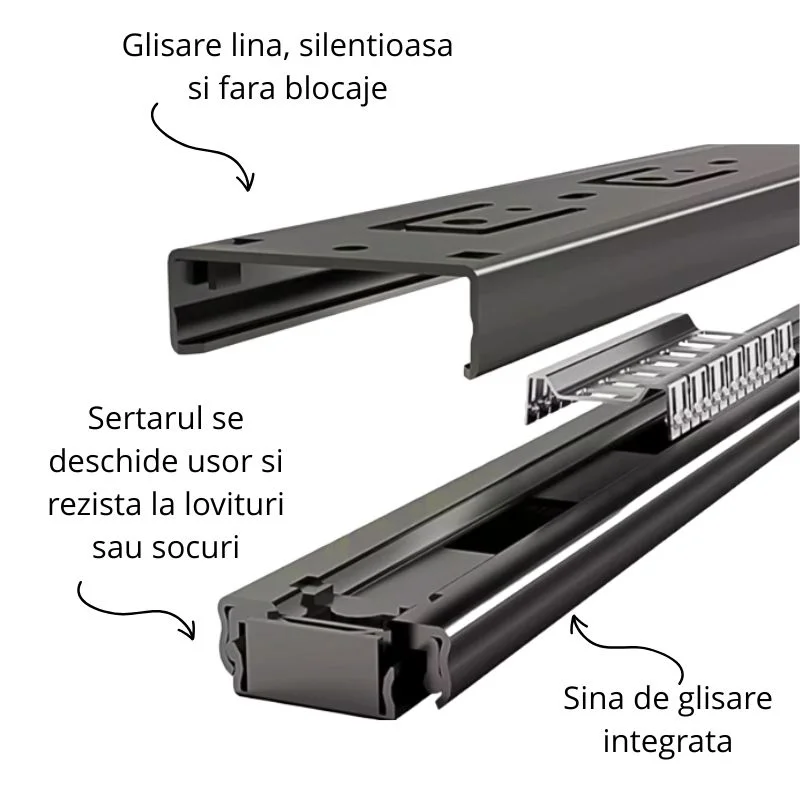 Glisare lina, silentioasa si fara blocaje

Sertarul se deschide usor si rezista la lovituri sau socuri

Sina de glisare integrata