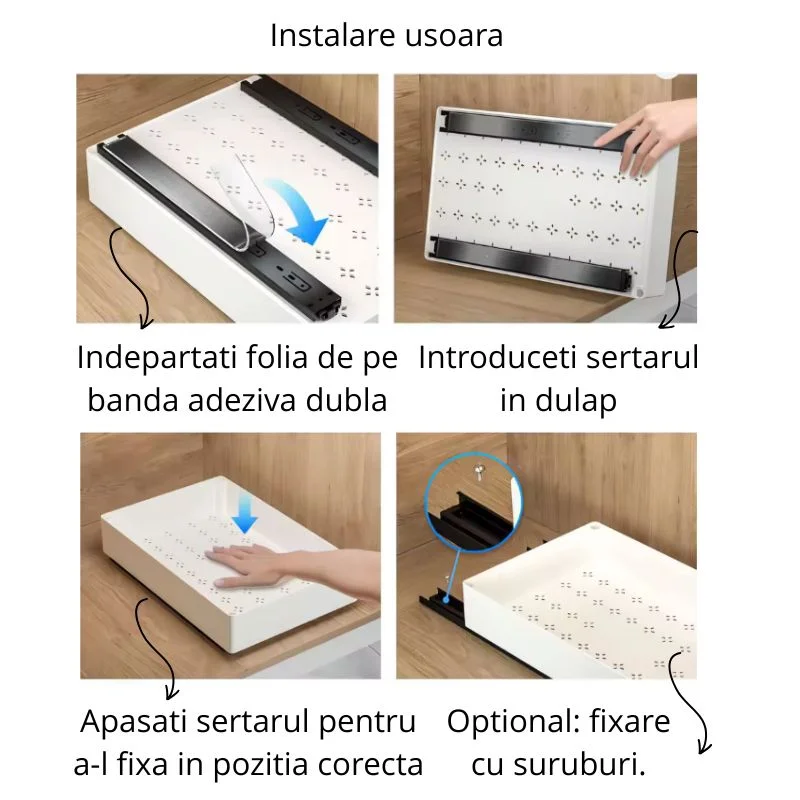 Instalare usoara

Indepartati folia de pe banda adeziva dubla

Introduceti sertarul in dulap

Apasati sertarul pentru a-l fixa in pozitia corecta

Optional: fixare cu suruburi.