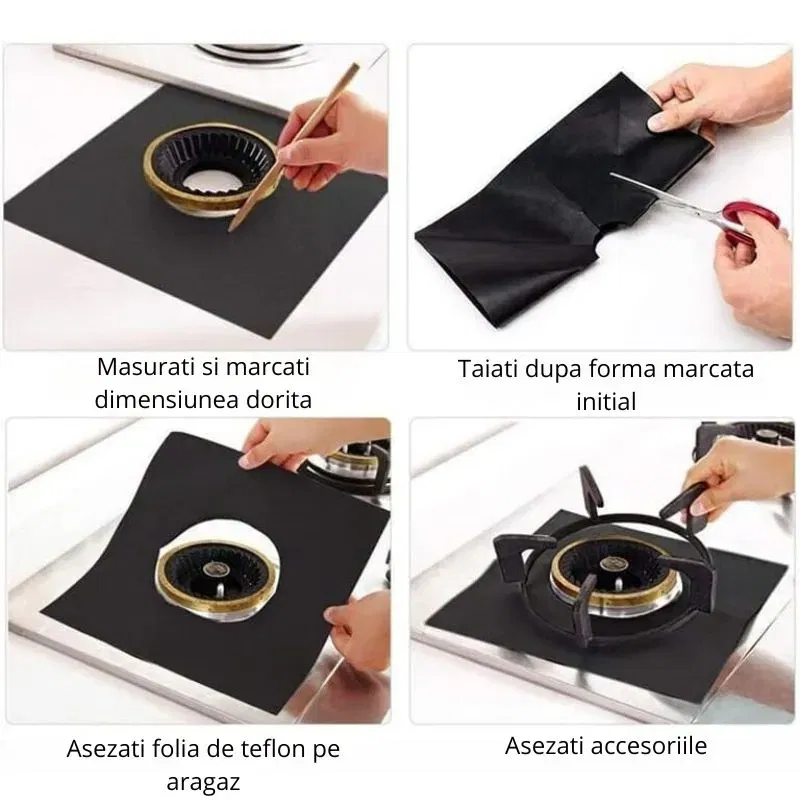 Masurati si marcati dimensiunea dorita

Taiati dupa forma marcata initial

Asezati folia de teflon pe aragaz

Asezati accesoriile