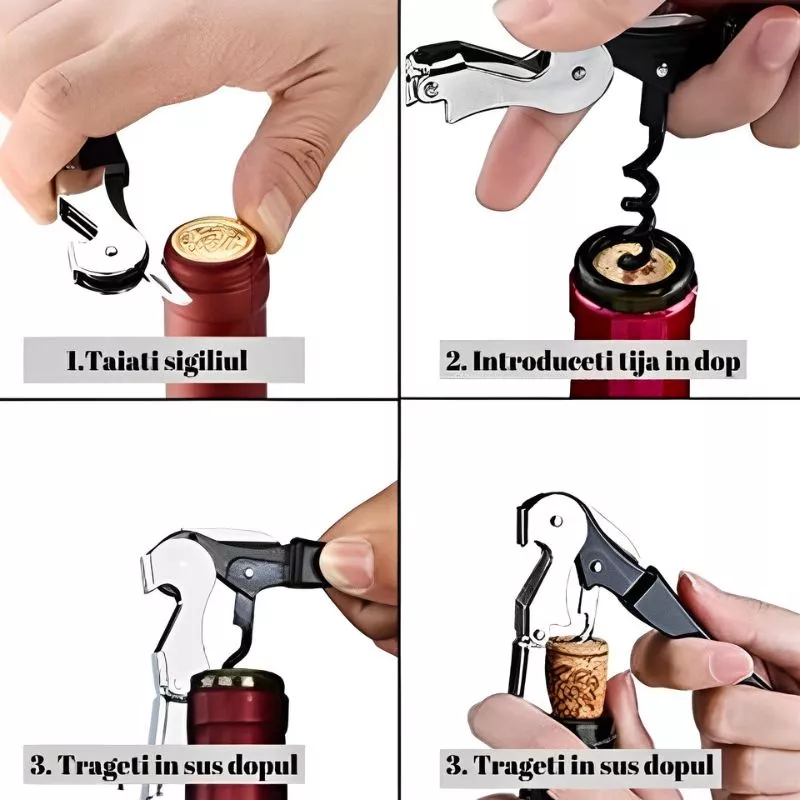 1.Taiati sigiliul

2. Introduceti tija in dop

3. Trageti in sus dopul

3. Trageti in sus dopul