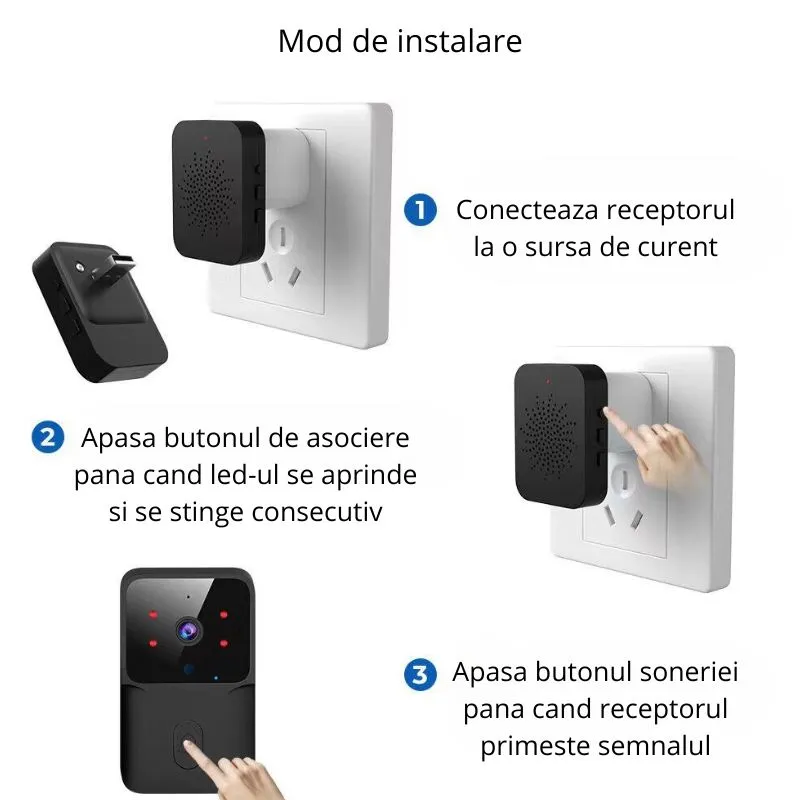 Mod de instalare

1 Conecteaza receptorul la o sursa de curent

2 Apasa butonul de asociere pana cand led-ul se aprinde si se stinge consecutiv

3 Apasa butonul soneriei pana cand receptorul primeste semnalul