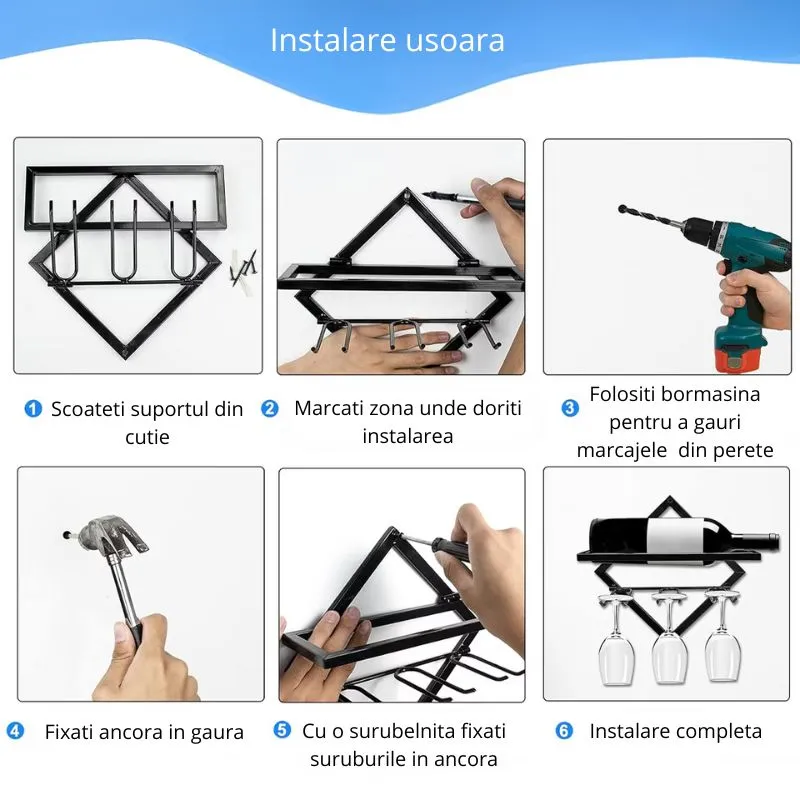 Instalare usoara

1 Scoateti suportul din cutie

2 Marcati zona unde doriti instalarea

3 Folositi bormasina pentru a gauri marcajele din perete

4 Fixati ancora in gaura

5 Cu o surubelnita fixati suruburile in ancora

6 Instalare completa