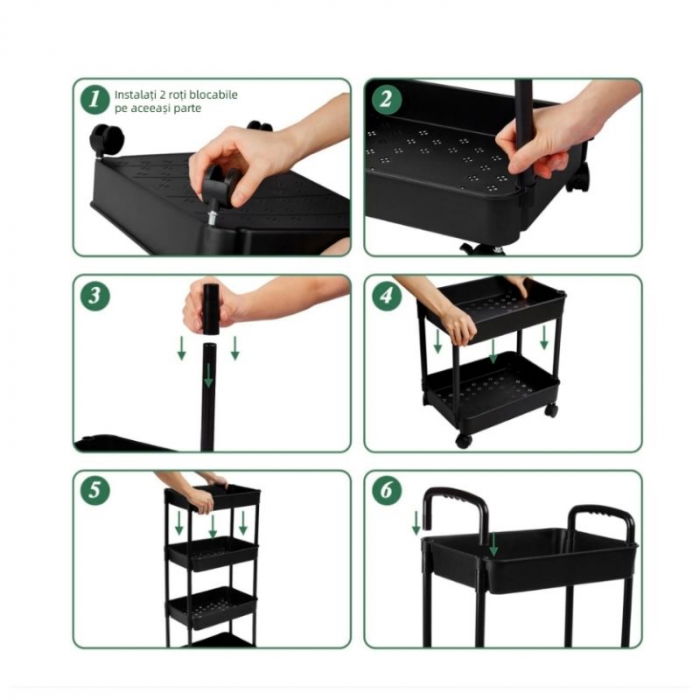 1 Instalați 2 roți blocabile pe aceeași parte

2

3

4

5

6