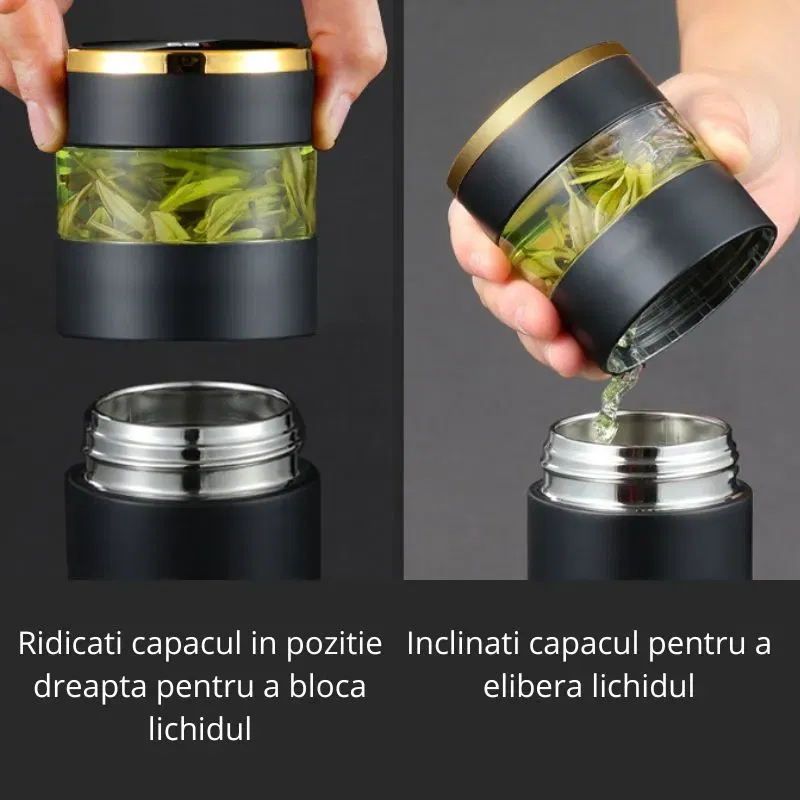 Ridicati capacul in pozitie dreapta pentru a bloca lichidul

Inclinati capacul pentru a elibera lichidul