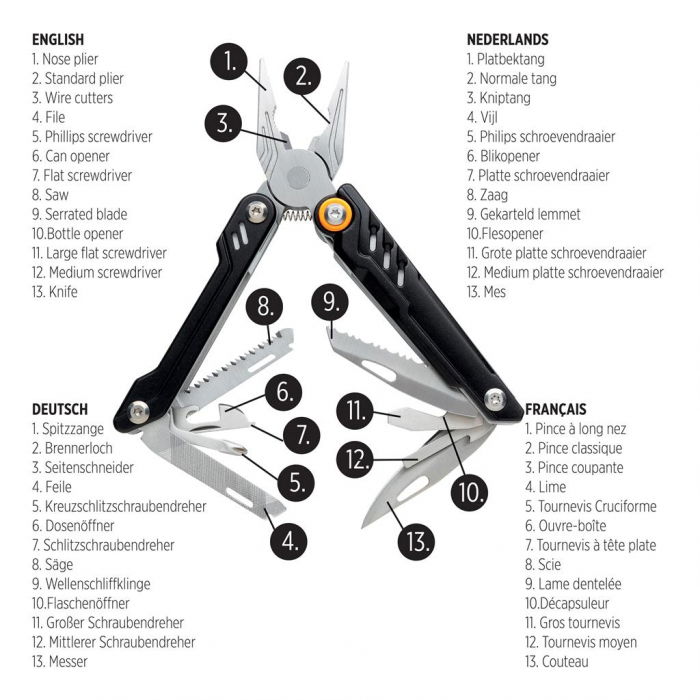 ENGLISH
1. Nose plier
2. Standard plier
3. Wire cutters
4. File
5. Phillips screwdriver
6. Can opener
7. Flat screwdriver
8. Saw
9. Serrated blade
10.Bottle opener
11. Large flat screwdriver
12. Medium screwdriver
13. Knife

NEDERLANDS
1. Platbektang
2. Normale tang
3. Kniptang
4. Vijl
5. Philips schroevendraaier
6. Blikopener
7. Platte schroevendraaier
8. Zaag
9. Gekarteld lemmet
10.Flesopener
11. Grote platte schroevendraaier
12. Medium platte schroevendraaier
13. Mes

1.
2.
3.
8.
9.
6.
7.
5.
4.
11.
12.
10.
13.

DEUTSCH
1. Spitzzange
2. Brennerloch
3. Seitenschneider
4. Feile
5. Kreuzschlitzschraubendreher
6. Dosenöffner
7. Schlitzschraubendreher
8. Säge
9. Wellenschliffklinge
10.Flaschenöffner
11. Großer Schraubendreher
12. Mittlerer Schraubendreher
13. Messer

FRANÇAIS
1. Pince à long nez
2. Pince classique
3. Pince coupante
4. Lime
5. Tournevis Cruciforme
6. Ouvre-boîte
7. Tournevis à tête plate
8. Scie
9. Lame dentelée
10.Décapsuleur
11. Gros tournevis
12. Tournevis moyen
13. Couteau