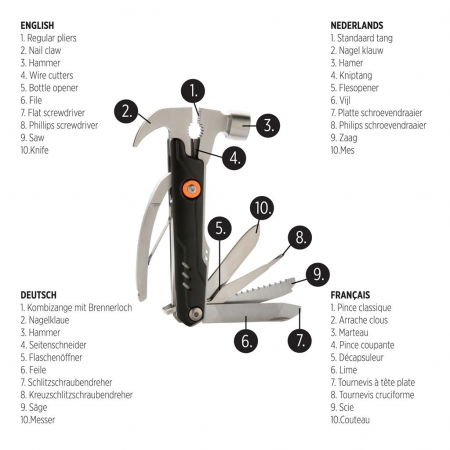 ENGLISH
1. Regular pliers
2. Nail claw
3. Hammer
4. Wire cutters
5. Bottle opener
6. File
7. Flat screwdriver
8. Phillips screwdriver
9. Saw
10.Knife

NEDERLANDS
1. Standaard tang
2. Nagel klauw
3. Hamer
4. Kniptang
5. Flesopener
6. Vijl
7. Platte schroevendraaier
8. Philips schroevendraaier
9. Zaag
10.Mes

1.
2.
3.
4.
10.
5.
8.
9.
6.
7.

DEUTSCH
1. Kombizange mit Brennerloch
2. Nagelklaue
3. Hammer
4. Seitenschneider
5. Flaschenöffner
6. Feile
7. Schlitzschraubendreher
8. Kreuzschlitzschraubendreher
9. Säge
10.Messer

FRANÇAIS
1. Pince classique
2. Arrache clous
3. Marteau
4. Pince coupante
5. Décapsuleur
6. Lime
7. Tournevis à tête plate
8. Tournevis cruciforme
9. Scie
10.Couteau