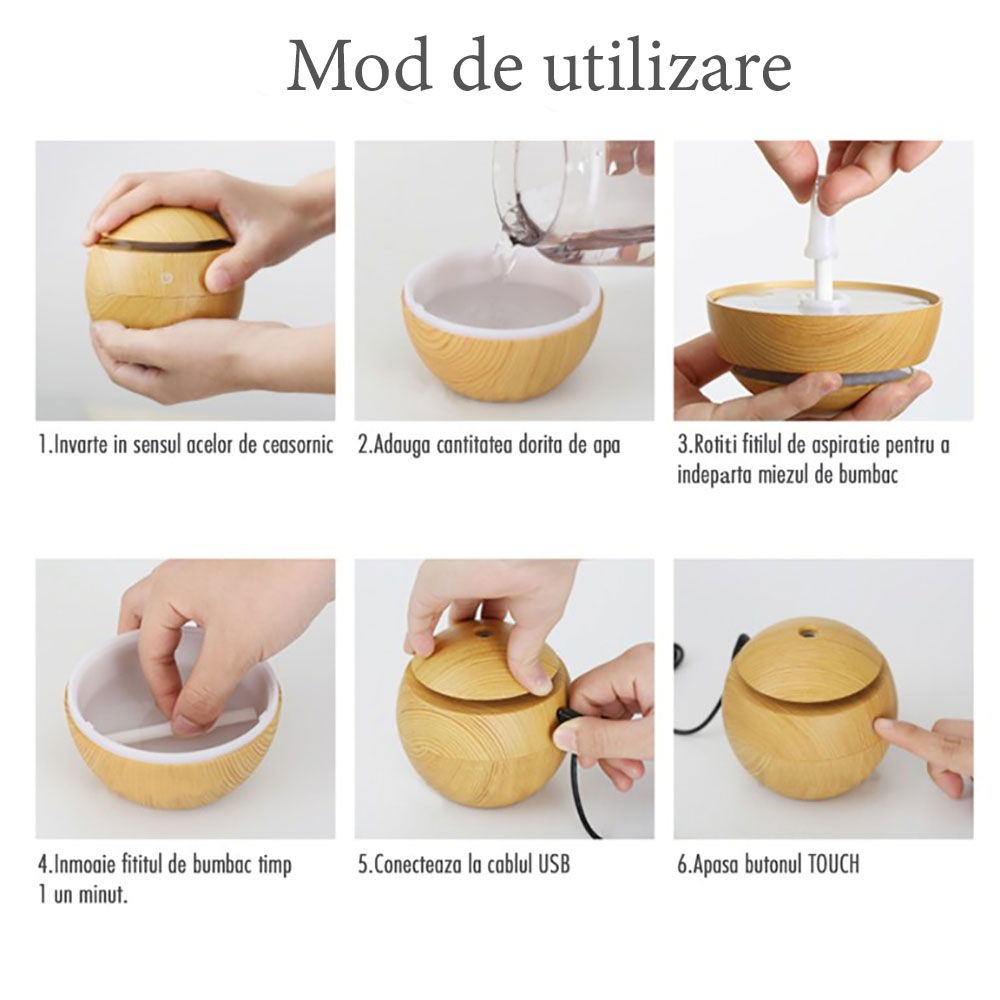 Mod de utilizare

1.Invarte in sensul acelor de ceasornic

2.Adauga cantitatea dorita de apa

3.Rotiti fitilul de aspiratie pentru a indeparta miezul de bumbac

4.Inmoaie fititul de bumbac timp 1 un minut.

5.Conecteaza la cablul USB

6.Apasa butonul TOUCH