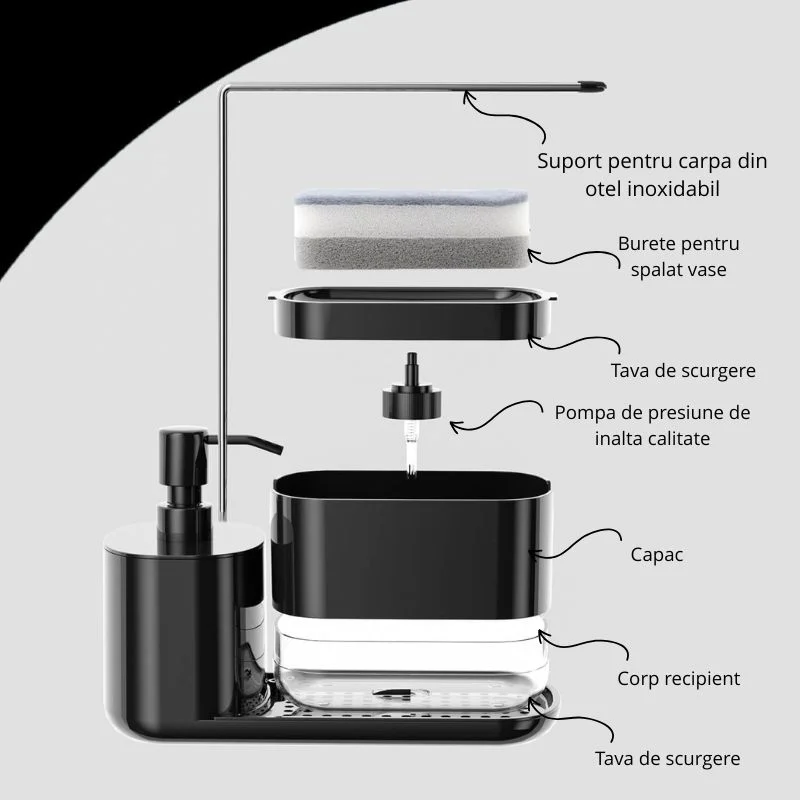 Suport pentru carpa din otel inoxidabil

Burete pentru spalat vase

Tava de scurgere

Pompa de presiune de inalta calitate

Capac

Corp recipient

Tava de scurgere