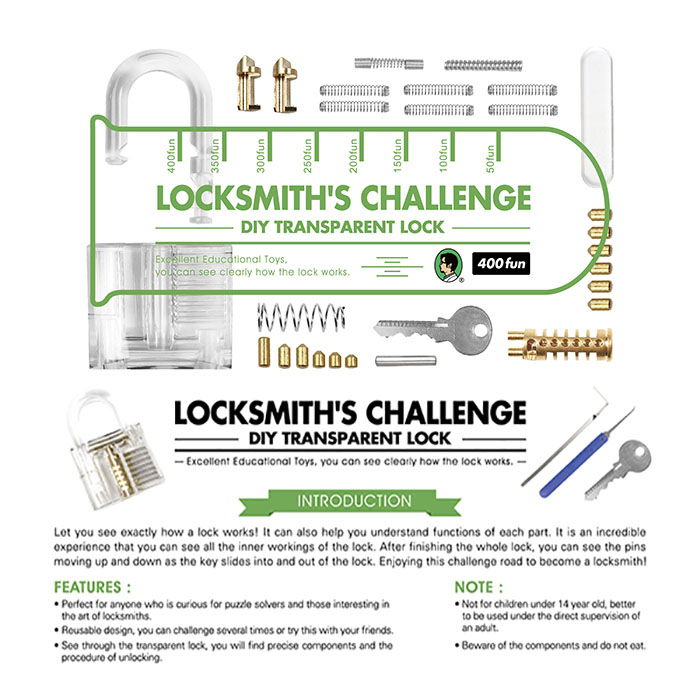 400fun 350fun 300fun 250fun 200fun 150fun 100fun 50fun

LOCKSMITH'S CHALLENGE
DIY TRANSPARENT LOCK

Excellent Educational Toys, you can see clearly how the lock works.

400 fun

LOCKSMITH'S CHALLENGE
DIY TRANSPARENT LOCK

— Excellent Educational Toys, you can see clearly how the lock works. —

INTRODUCTION

Let you see exactly how a lock works! It can also help you understand functions of each part. It is an incredible experience that you can see all the inner workings of the lock. After finishing the whole lock, you can see the pins moving up and down as the key slides into and out of the lock. Enjoying this challenge road to become a locksmith!

FEATURES :
• Perfect for anyone who is curious for puzzle solvers and those interesting in the art of locksmiths.
• Reusable design, you can challenge several times or try this with your friends.
• See through the transparent lock, you will find precise components and the procedure of unlocking.

NOTE :
• Not for children under 14 year old, better to be used under the direct supervision of an adult.
• Beware of the components and do not eat.