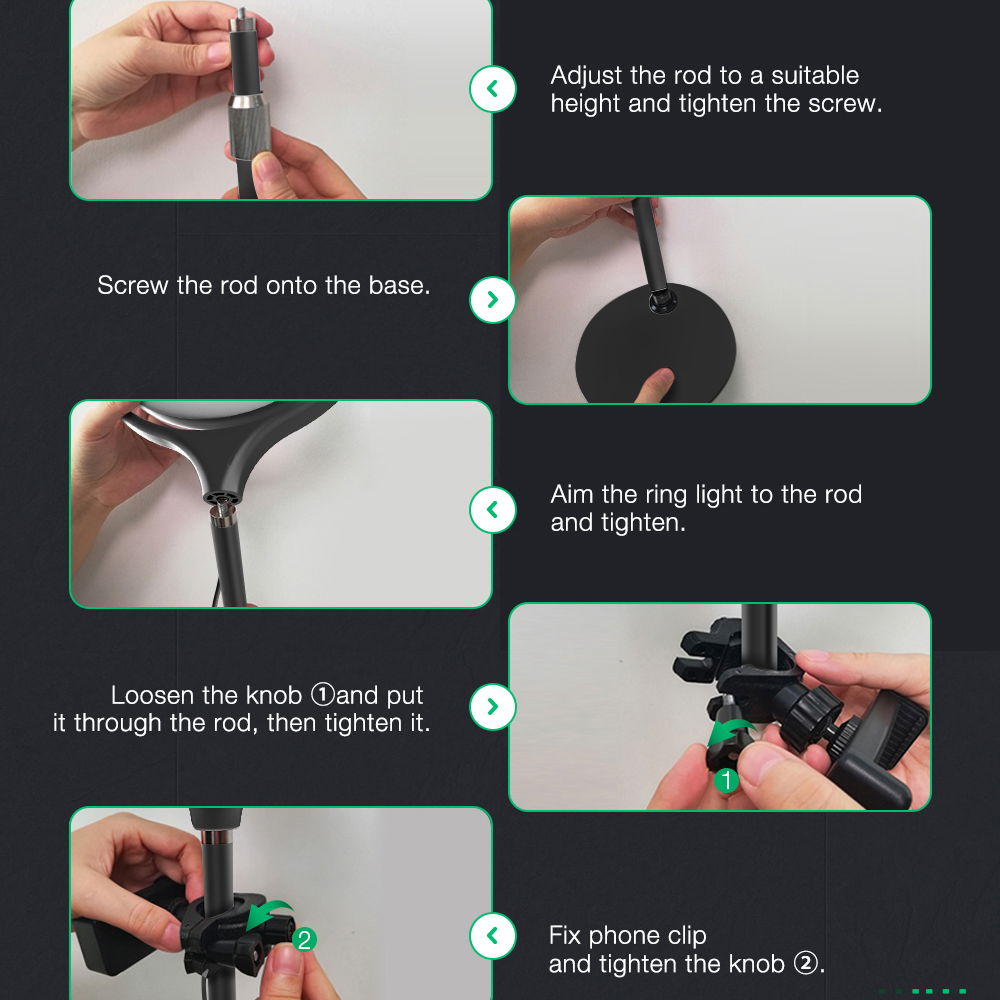 Adjust the rod to a suitable height and tighten the screw.

Screw the rod onto the base.

Aim the ring light to the rod and tighten.

Loosen the knob ①and put it through the rod, then tighten it.

1

2

Fix phone clip and tighten the knob ②.