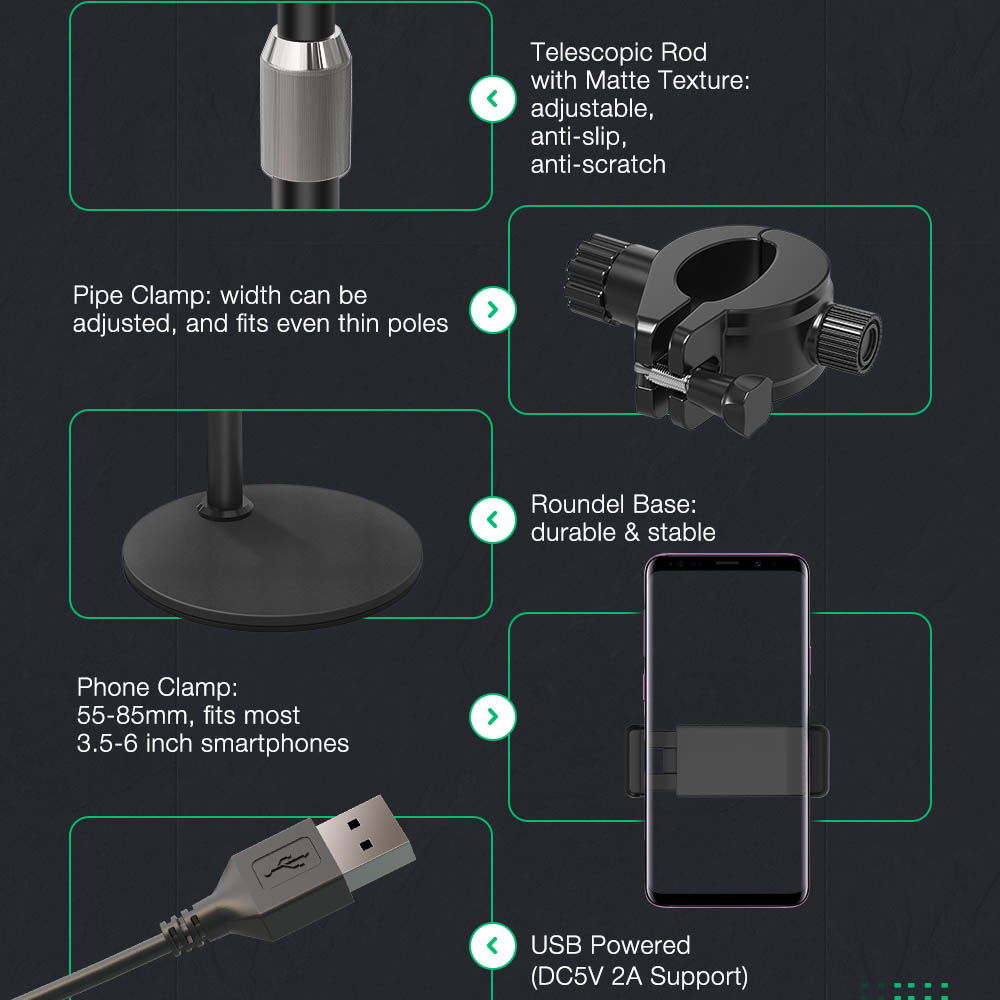 Telescopic Rod with Matte Texture: adjustable, anti-slip, anti-scratch

Pipe Clamp: width can be adjusted, and fits even thin poles

Roundel Base: durable & stable

Phone Clamp: 55-85mm, fits most 3.5-6 inch smartphones

USB Powered (DC5V 2A Support)