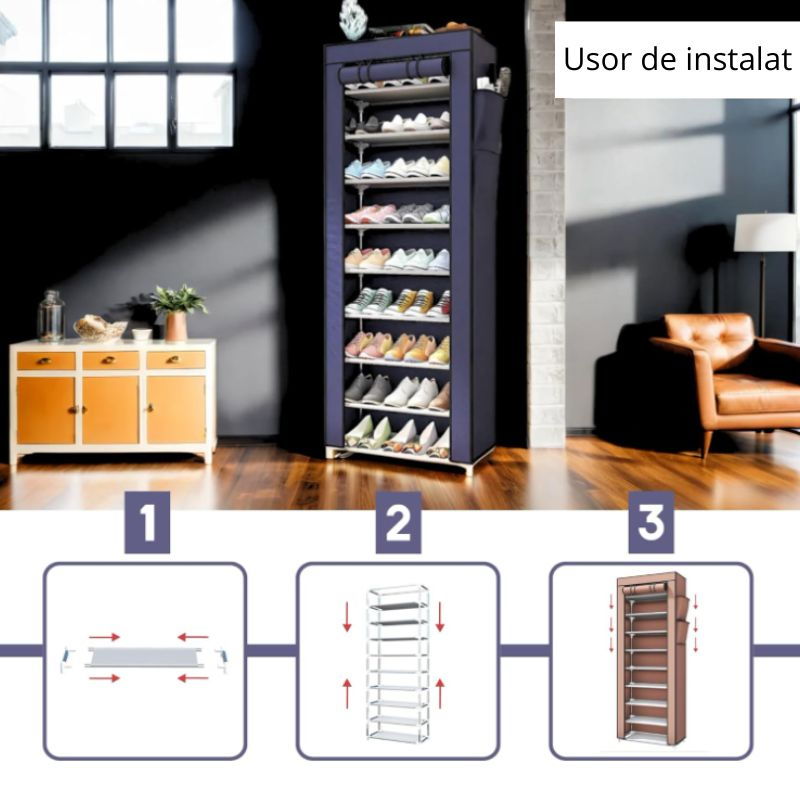 Usor de instalat

1

2

3