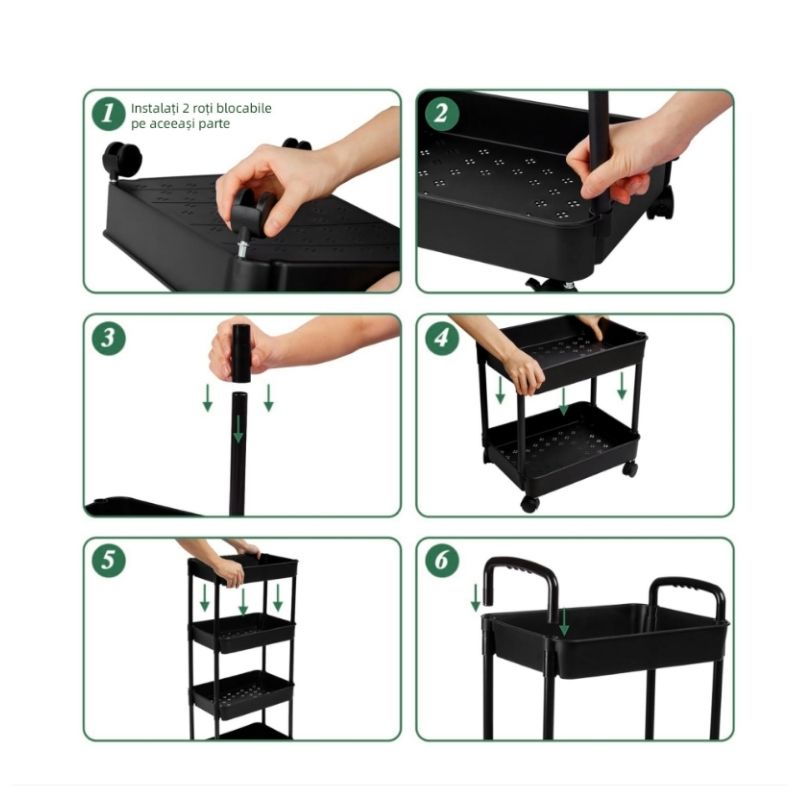 1 Instalați 2 roți blocabile pe aceeași parte

2

3

4

5

6