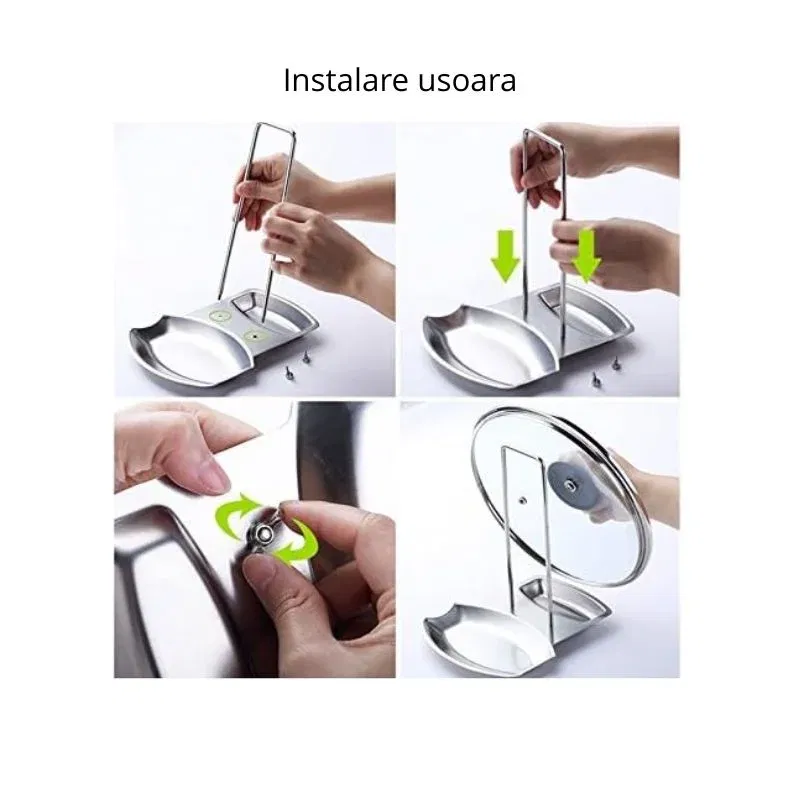 Instalare usoara