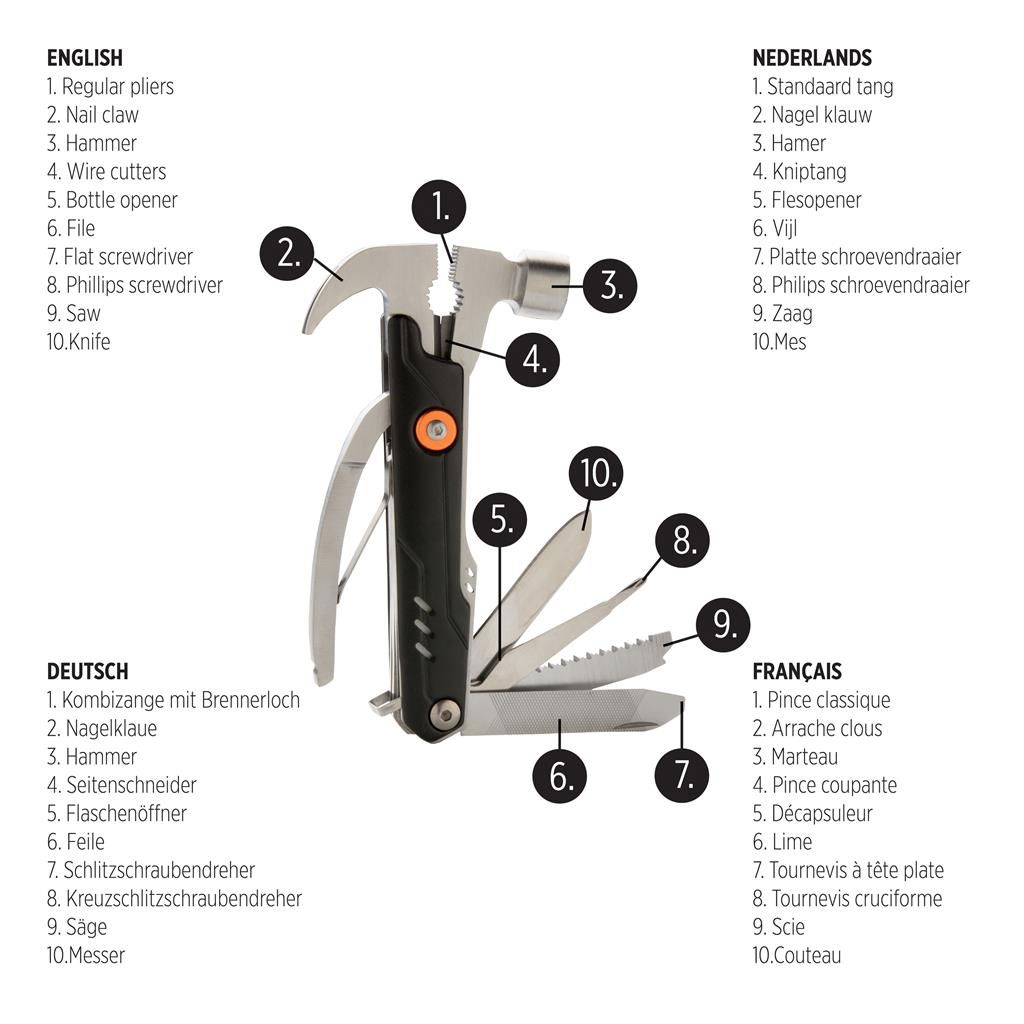 ENGLISH
1. Regular pliers
2. Nail claw
3. Hammer
4. Wire cutters
5. Bottle opener
6. File
7. Flat screwdriver
8. Phillips screwdriver
9. Saw
10.Knife

NEDERLANDS
1. Standaard tang
2. Nagel klauw
3. Hamer
4. Kniptang
5. Flesopener
6. Vijl
7. Platte schroevendraaier
8. Philips schroevendraaier
9. Zaag
10.Mes

1.
2.
3.
4.
10.
5.
8.
9.
6.
7.

DEUTSCH
1. Kombizange mit Brennerloch
2. Nagelklaue
3. Hammer
4. Seitenschneider
5. Flaschenöffner
6. Feile
7. Schlitzschraubendreher
8. Kreuzschlitzschraubendreher
9. Säge
10.Messer

FRANÇAIS
1. Pince classique
2. Arrache clous
3. Marteau
4. Pince coupante
5. Décapsuleur
6. Lime
7. Tournevis à tête plate
8. Tournevis cruciforme
9. Scie
10.Couteau